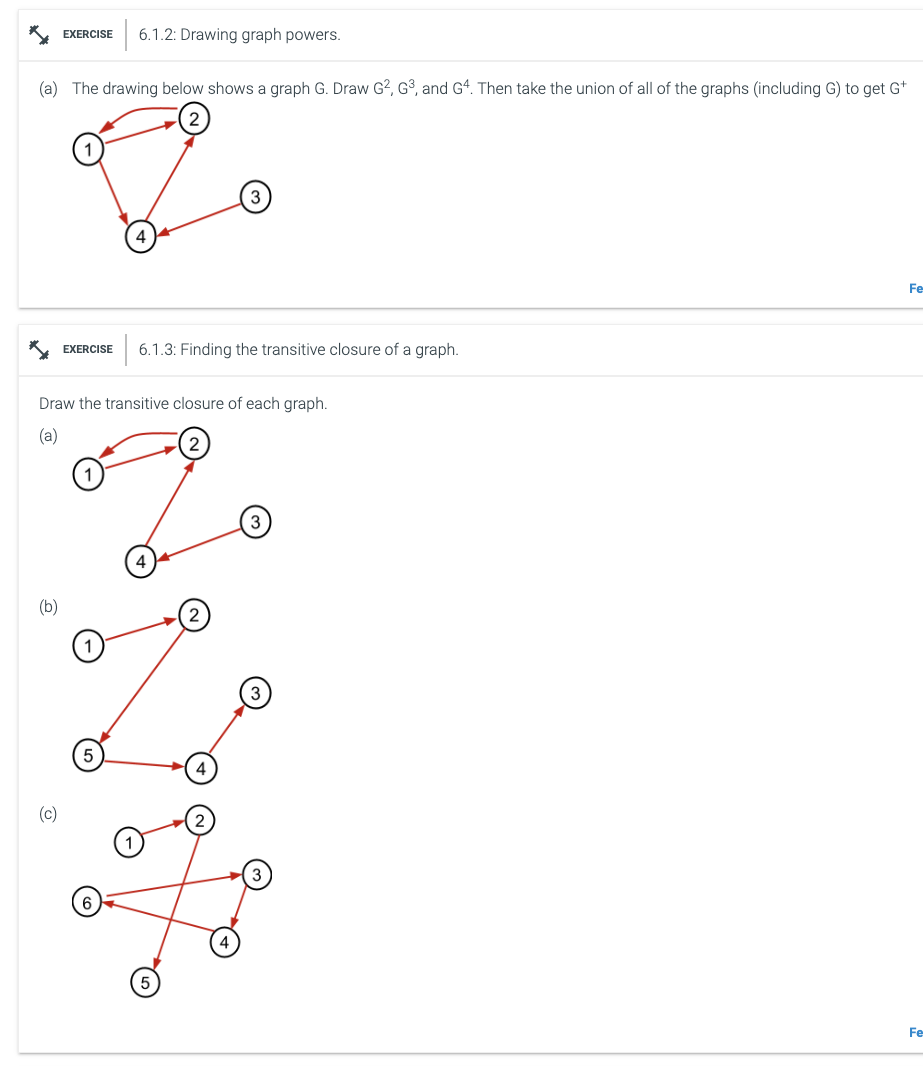 EXERCISE 6.1.2: Drawing graph powers.

(a) The drawing below shows a graph G. Draw $G^2$, $G^3$, and $G^4$. Then take the union of all of the graphs (including G) to get $G^+$

2
1
3
4

Fe

EXERCISE 6.1.3: Finding the transitive closure of a graph.

Draw the transitive closure of each graph.

(a)
2
1
3
4

(b)
2
1
3
5
4

(c)
2
1
3
6
4
5

Fe