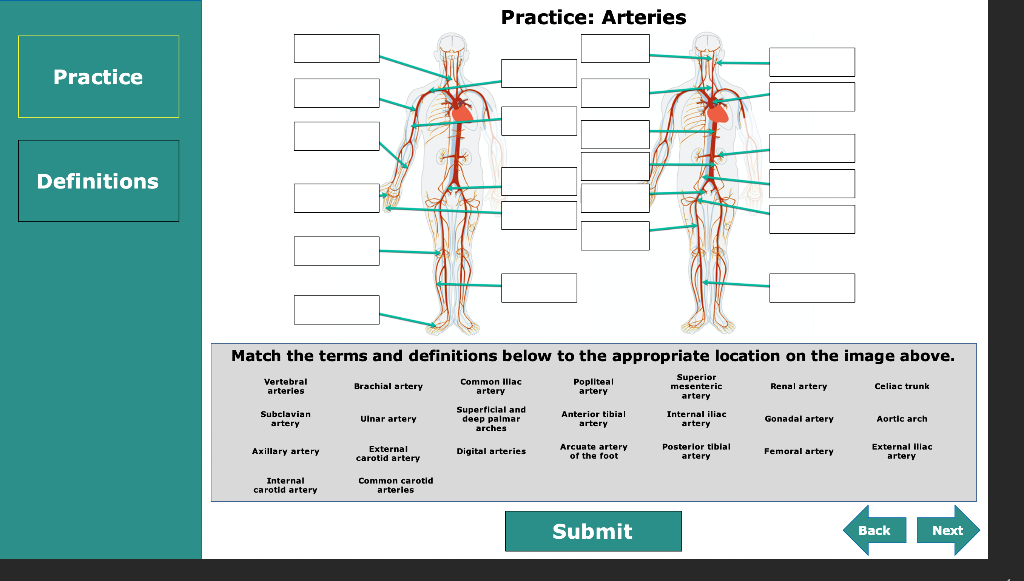 Practice

Definitions

Practice: Arteries

Match the terms and definitions below to the appropriate location on the image above.

Vertebral arteries
Brachial artery
Common iliac artery
Popliteal artery
Superior mesenteric artery
Renal artery
Celiac trunk
Subclavian artery
Ulnar artery
Superficial and deep palmar arches
Anterior tibial artery
Internal iliac artery
Gonadal artery
Aortic arch
Axillary artery
External carotid artery
Digital arteries
Arcuate artery of the foot
Posterior tibial artery
Femoral artery
External iliac artery
Internal carotid artery
Common carotid arteries

Submit

Back

Next