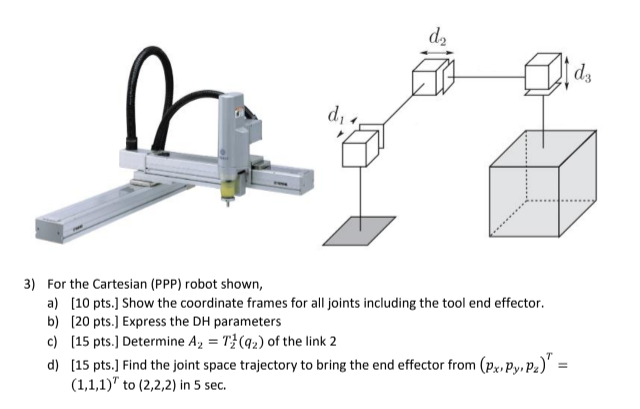 $d_2$

$d_3$

$d_1$

3) For the Cartesian (PPP) robot shown,

a) [10 pts.] Show the coordinate frames for all joints including the tool end effector.

b) [20 pts.] Express the DH parameters

c) [15 pts.] Determine $A_2 = T_2^1(q_2)$ of the link 2

d) [15 pts.] Find the joint space trajectory to bring the end effector from $(p_x, p_y, p_z)^T = (1,1,1)^T$ to (2,2,2) in 5 sec.