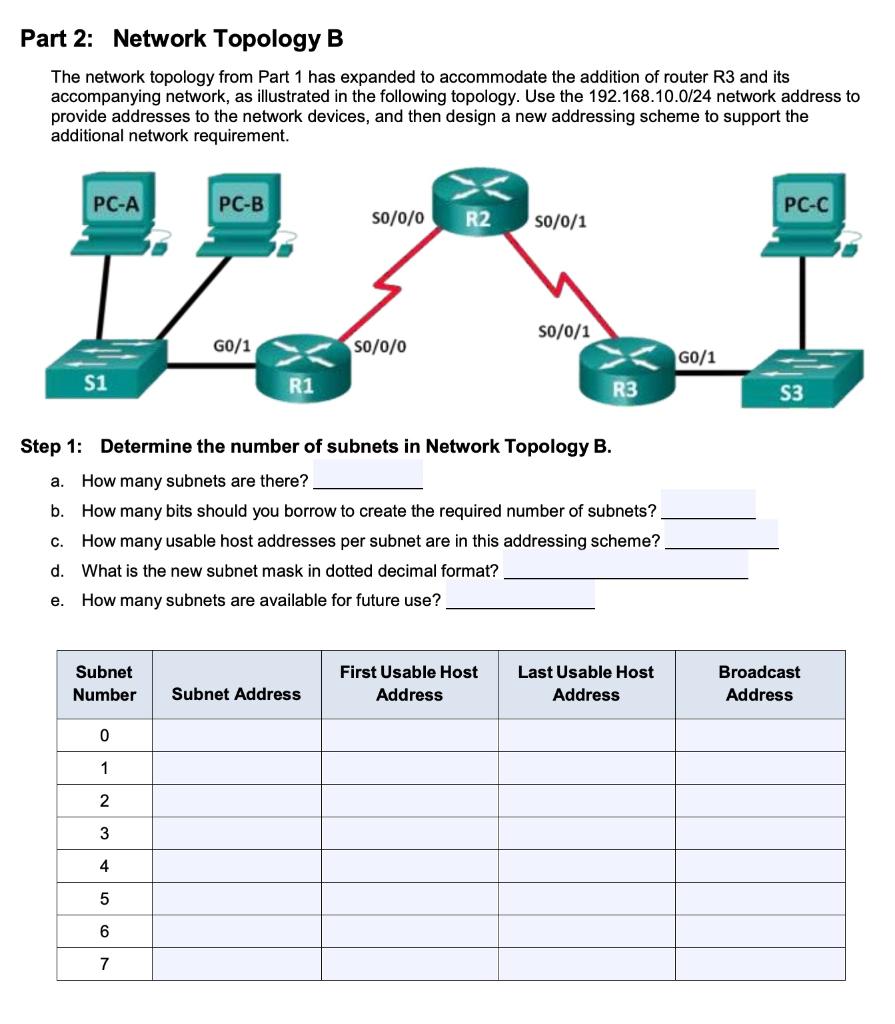 Part 2: Network Topology B

The network topology from Part 1 has expanded to accommodate the addition of router R3 and its accompanying network, as illustrated in the following topology. Use the 192.168.10.0/24 network address to provide addresses to the network devices, and then design a new addressing scheme to support the additional network requirement.

PC-A
PC-B
S0/0/0
R2
S0/0/1
PC-C
G0/1
S0/0/0
S0/0/1
G0/1
S1
R1
R3
S3

Step 1: Determine the number of subnets in Network Topology B.

a. How many subnets are there? ____________

b. How many bits should you borrow to create the required number of subnets? ____________

c. How many usable host addresses per subnet are in this addressing scheme? ____________

d. What is the new subnet mask in dotted decimal format? ____________

e. How many subnets are available for future use? ____________

| Subnet Number | Subnet Address | First Usable Host Address | Last Usable Host Address | Broadcast Address |
|---|---|---|---|---|
| 0 | | | | |
| 1 | | | | |
| 2 | | | | |
| 3 | | | | |
| 4 | | | | |
| 5 | | | | |
| 6 | | | | |
| 7 | | | | |