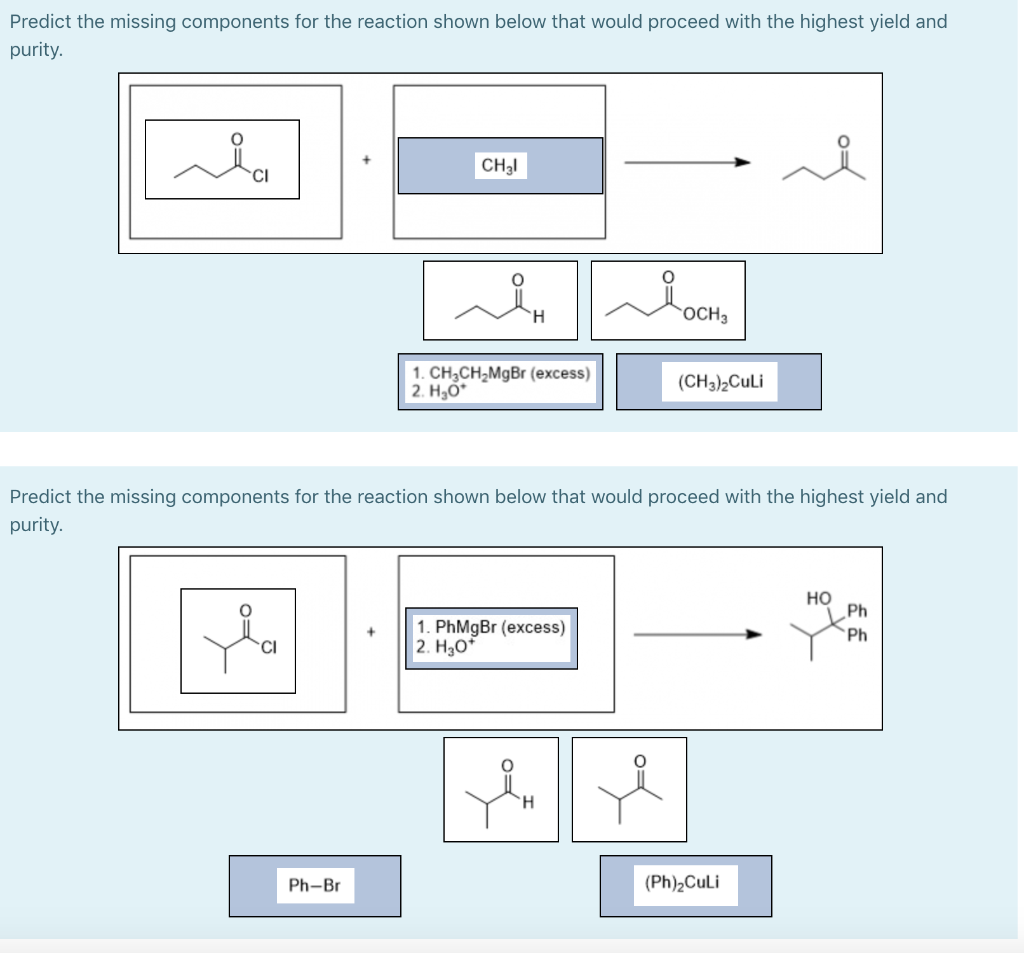 Predict the missing components for the reaction shown below that would proceed with the highest yield and purity.

O
Cl

+

$CH_3I$

O

O
H

O
$OCH_3$

1. $CH_3CH_2MgBr$ (excess)
2. $H_3O^+$

$(CH_3)_2CuLi$

Predict the missing components for the reaction shown below that would proceed with the highest yield and purity.

O
Cl

+

1. PhMgBr (excess)
2. $H_3O^+$

HO
Ph
Ph

O
H

O

Ph–Br

$(Ph)_2CuLi$