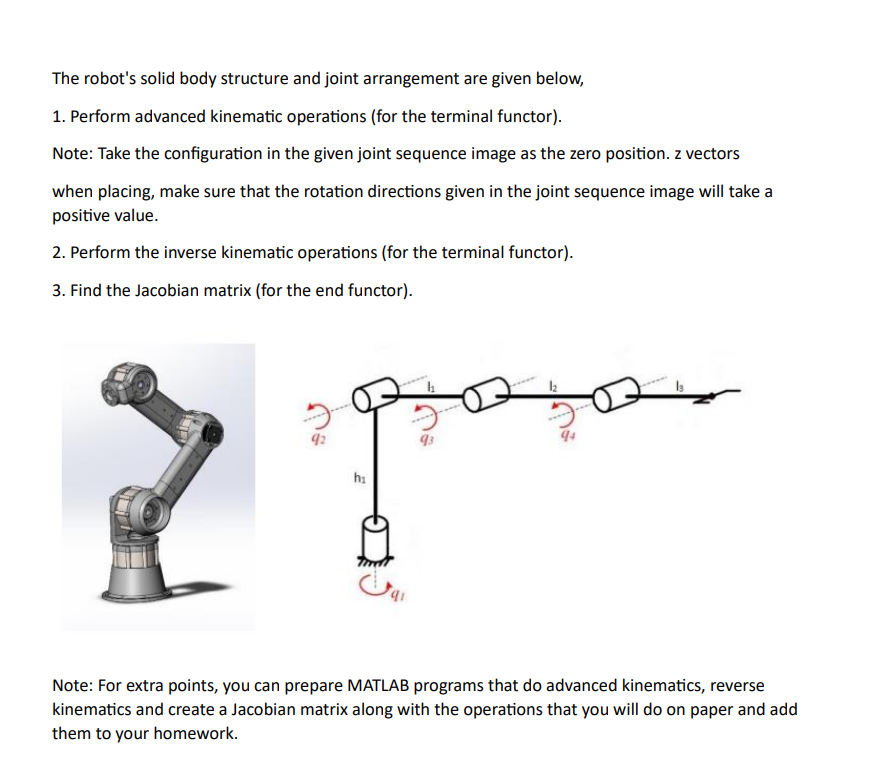 The robot's solid body structure and joint arrangement are given below,

1. Perform advanced kinematic operations (for the terminal functor).

Note: Take the configuration in the given joint sequence image as the zero position. z vectors

when placing, make sure that the rotation directions given in the joint sequence image will take a positive value.

2. Perform the inverse kinematic operations (for the terminal functor).

3. Find the Jacobian matrix (for the end functor).

$l_1$

$l_2$

$l_3$

$q_2$

$q_3$

$q_4$

$h_1$

$q_1$

Note: For extra points, you can prepare MATLAB programs that do advanced kinematics, reverse kinematics and create a Jacobian matrix along with the operations that you will do on paper and add them to your homework.