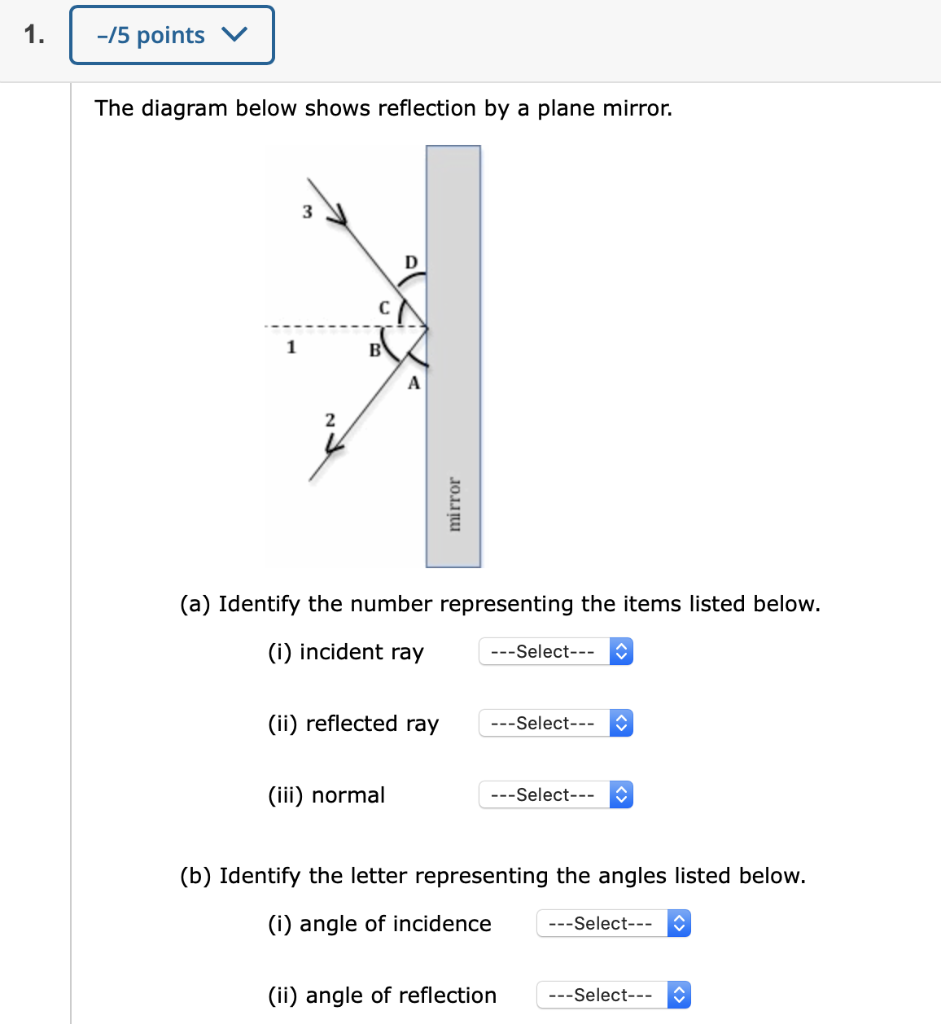 1. –/5 points

The diagram below shows reflection by a plane mirror.

3
D
C
1
B
A
2
mirror

(a) Identify the number representing the items listed below.

(i) incident ray ---Select---

(ii) reflected ray ---Select---

(iii) normal ---Select---

(b) Identify the letter representing the angles listed below.

(i) angle of incidence ---Select---

(ii) angle of reflection ---Select---