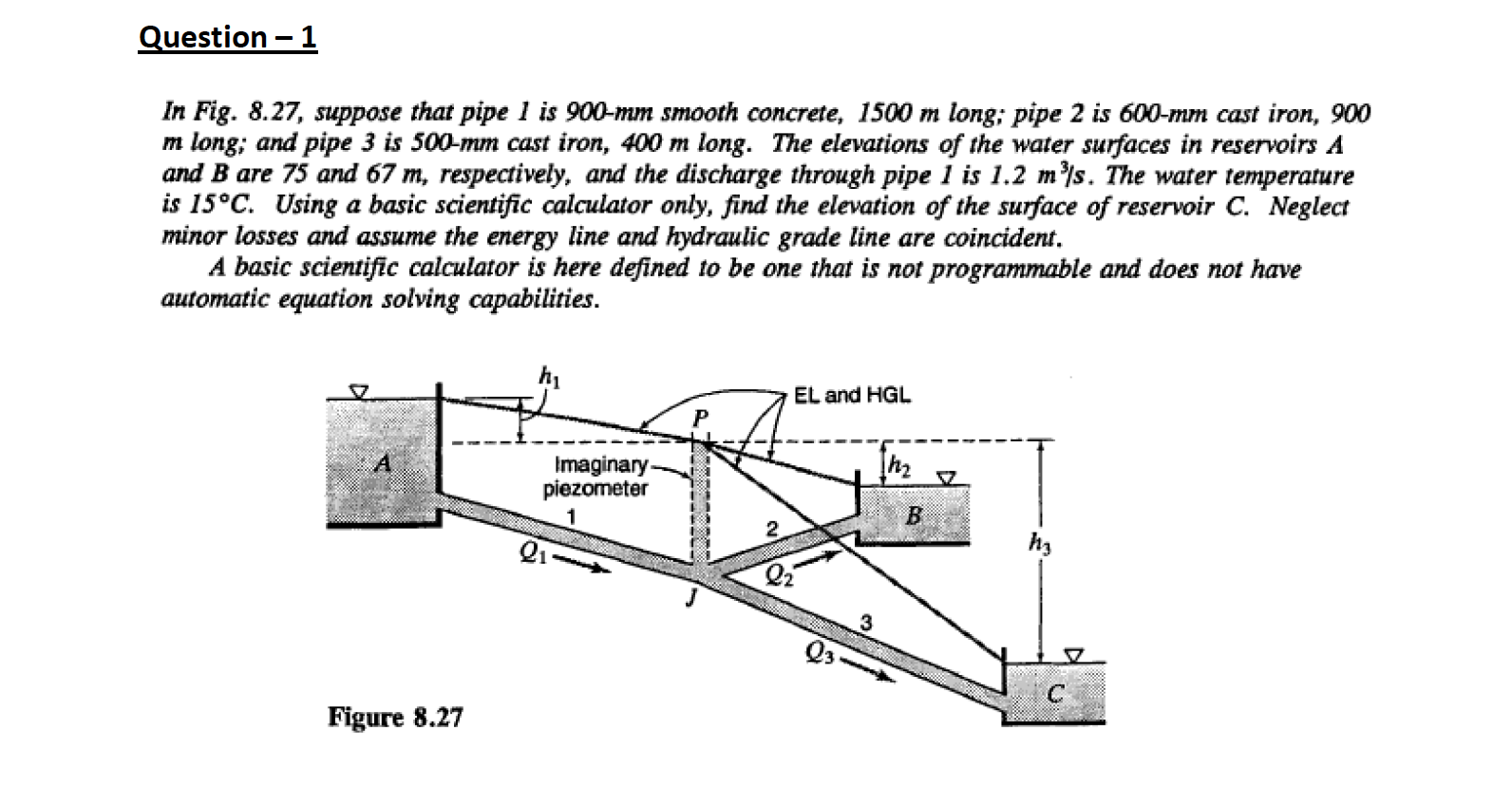 Question – 1

In Fig. 8.27, suppose that pipe 1 is 900-mm smooth concrete, 1500 m long; pipe 2 is 600-mm cast iron, 900 m long; and pipe 3 is 500-mm cast iron, 400 m long. The elevations of the water surfaces in reservoirs A and B are 75 and 67 m, respectively, and the discharge through pipe 1 is 1.2 $m^3/s$. The water temperature is 15°C. Using a basic scientific calculator only, find the elevation of the surface of reservoir C. Neglect minor losses and assume the energy line and hydraulic grade line are coincident.

A basic scientific calculator is here defined to be one that is not programmable and does not have automatic equation solving capabilities.

$h_1$
EL and HGL
P
A
Imaginary piezometer
$h_2$
B
1
2
$h_3$
$Q_1$
$Q_2$
J
3
$Q_3$
C
Figure 8.27