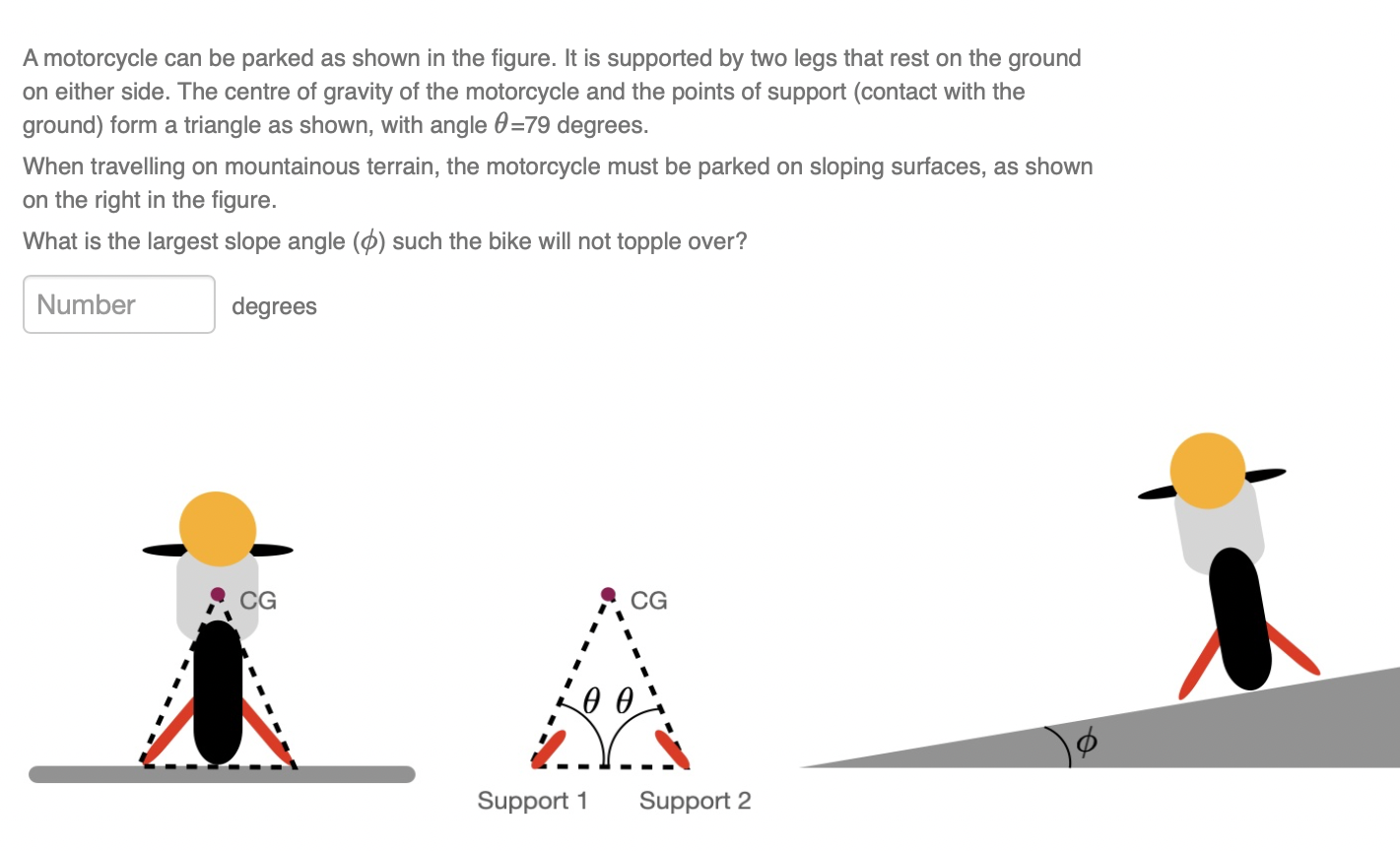 A motorcycle can be parked as shown in the figure. It is supported by two legs that rest on the ground on either side. The centre of gravity of the motorcycle and the points of support (contact with the ground) form a triangle as shown, with angle $\theta$=79 degrees.

When travelling on mountainous terrain, the motorcycle must be parked on sloping surfaces, as shown on the right in the figure.

What is the largest slope angle ($\phi$) such the bike will not topple over?

Number

degrees

CG

CG

$\theta$ $\theta$

Support 1 Support 2

$\phi$