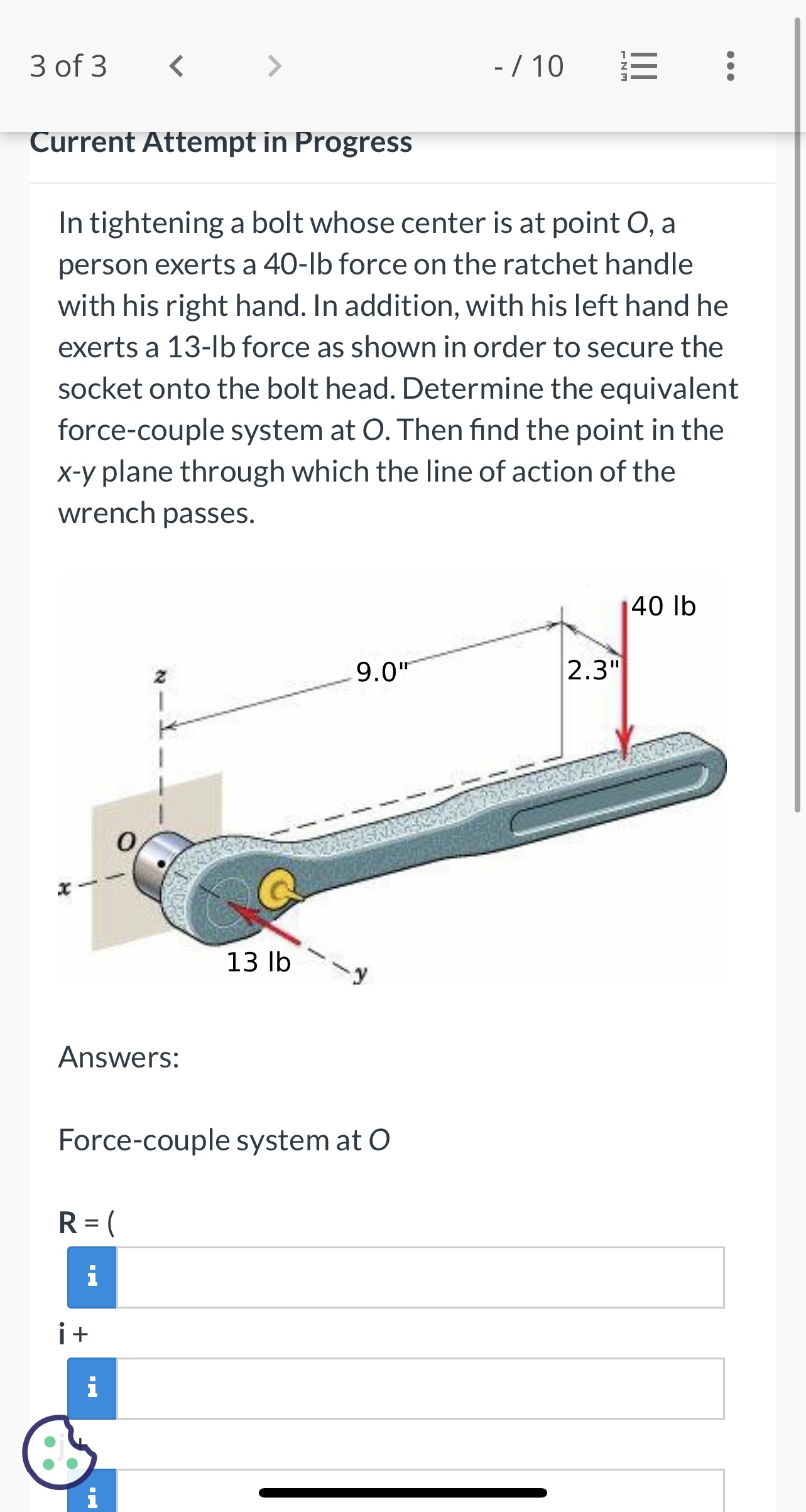 3 of 3 < > - / 10

Current Attempt in Progress

In tightening a bolt whose center is at point O, a person exerts a 40-lb force on the ratchet handle with his right hand. In addition, with his left hand he exerts a 13-lb force as shown in order to secure the socket onto the bolt head. Determine the equivalent force-couple system at O. Then find the point in the x-y plane through which the line of action of the wrench passes.

40 lb
9.0"
2.3"
z
O
x
13 lb
y

Answers:

Force-couple system at O

R = (

i

i +

i

i