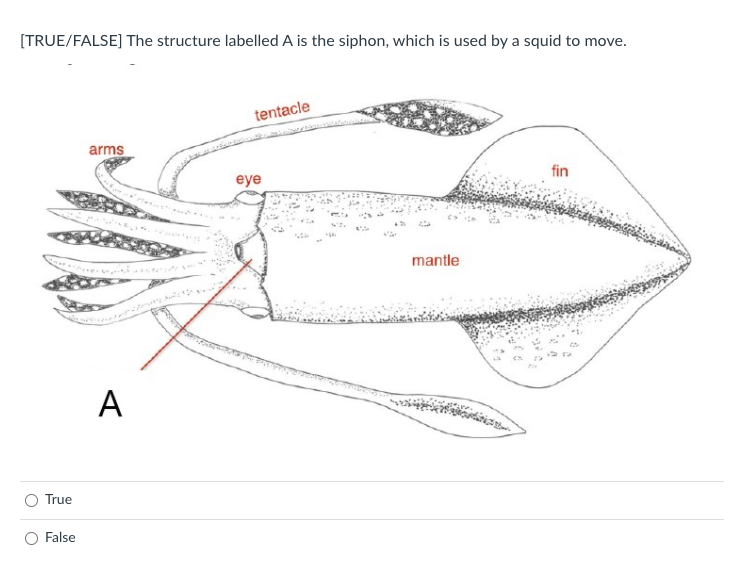 [TRUE/FALSE] The structure labelled A is the siphon, which is used by a squid to move.

tentacle

arms

eye

fin

mantle

A

True

False