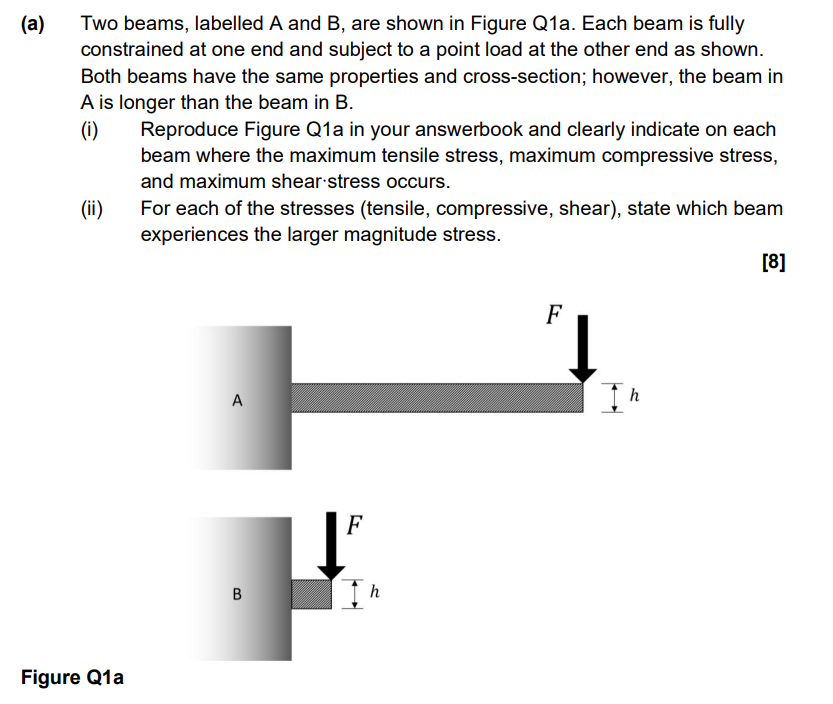 (a) Two beams, labelled A and B, are shown in Figure Q1a. Each beam is fully constrained at one end and subject to a point load at the other end as shown. Both beams have the same properties and cross-section; however, the beam in A is longer than the beam in B.

(i) Reproduce Figure Q1a in your answerbook and clearly indicate on each beam where the maximum tensile stress, maximum compressive stress, and maximum shear·stress occurs.

(ii) For each of the stresses (tensile, compressive, shear), state which beam experiences the larger magnitude stress.

[8]

$F$

A

$h$

$F$

B

$h$

Figure Q1a