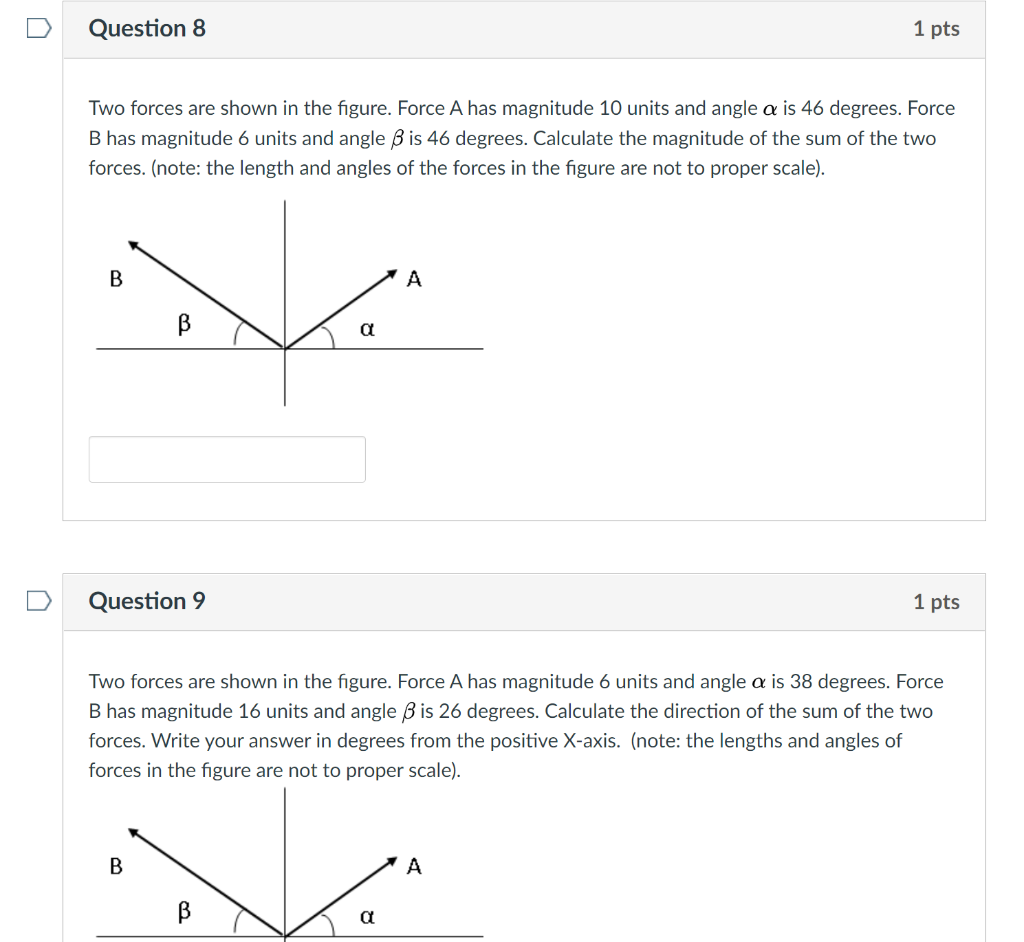 Question 8

1 pts

Two forces are shown in the figure. Force A has magnitude 10 units and angle $\alpha$ is 46 degrees. Force B has magnitude 6 units and angle $\beta$ is 46 degrees. Calculate the magnitude of the sum of the two forces. (note: the length and angles of the forces in the figure are not to proper scale).

B

A

β

α

Question 9

1 pts

Two forces are shown in the figure. Force A has magnitude 6 units and angle $\alpha$ is 38 degrees. Force B has magnitude 16 units and angle $\beta$ is 26 degrees. Calculate the direction of the sum of the two forces. Write your answer in degrees from the positive X-axis. (note: the lengths and angles of forces in the figure are not to proper scale).

B

A

β

α