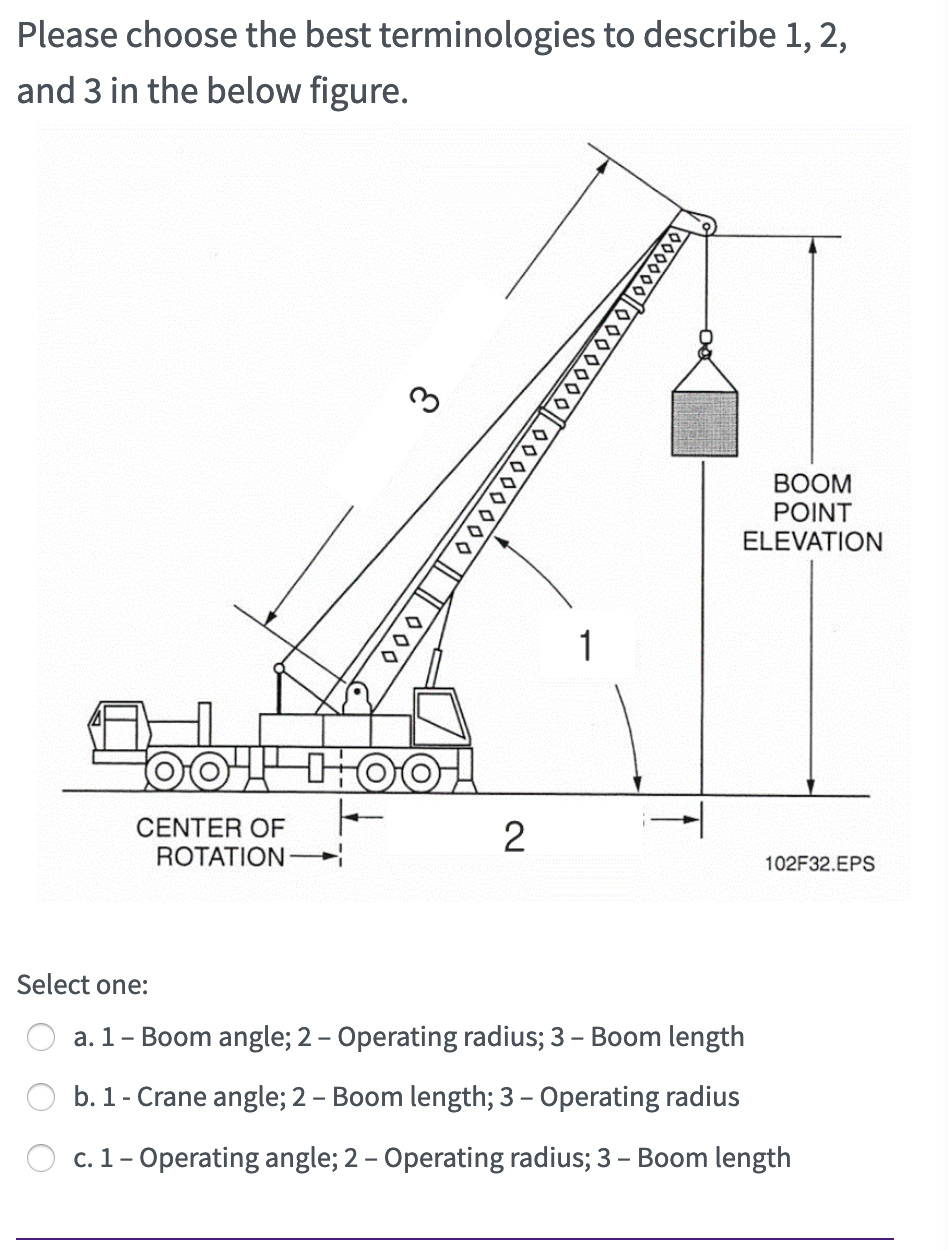 Please choose the best terminologies to describe 1, 2, and 3 in the below figure.

3

BOOM POINT ELEVATION

1

CENTER OF ROTATION

2

102F32.EPS

Select one:

a. 1 – Boom angle; 2 – Operating radius; 3 – Boom length

b. 1 - Crane angle; 2 – Boom length; 3 – Operating radius

c. 1 – Operating angle; 2 – Operating radius; 3 – Boom length