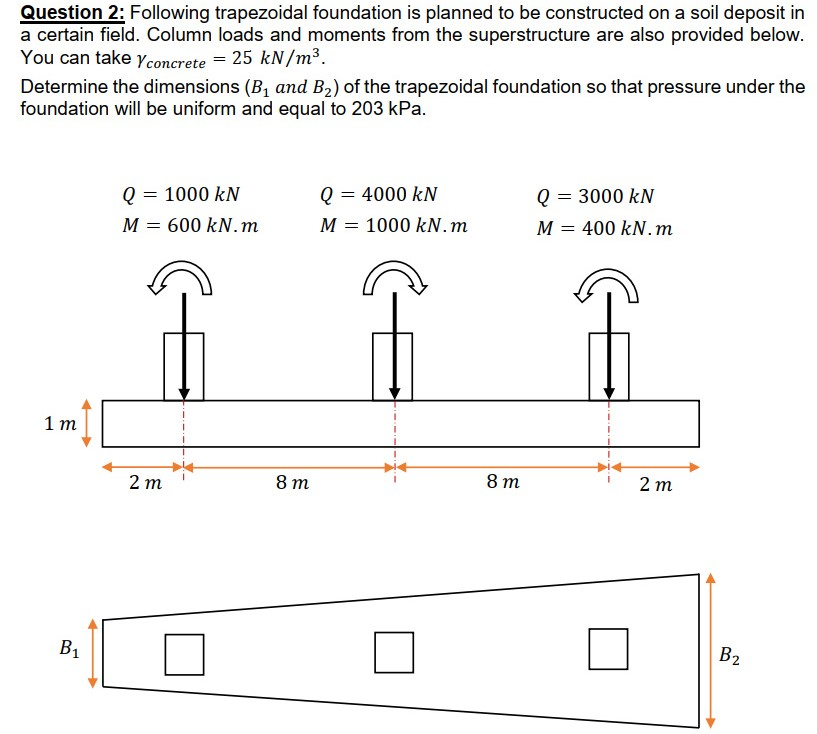 Question 2: Following trapezoidal foundation is planned to be constructed on a soil deposit in a certain field. Column loads and moments from the superstructure are also provided below. You can take $\gamma_{concrete} = 25\ kN/m^3$.

Determine the dimensions ($B_1$ and $B_2$) of the trapezoidal foundation so that pressure under the foundation will be uniform and equal to 203 kPa.

$Q = 1000\ kN$
$M = 600\ kN.m$

$Q = 4000\ kN$
$M = 1000\ kN.m$

$Q = 3000\ kN$
$M = 400\ kN.m$

$1\ m$

$2\ m$

$8\ m$

$8\ m$

$2\ m$

$B_1$

$B_2$