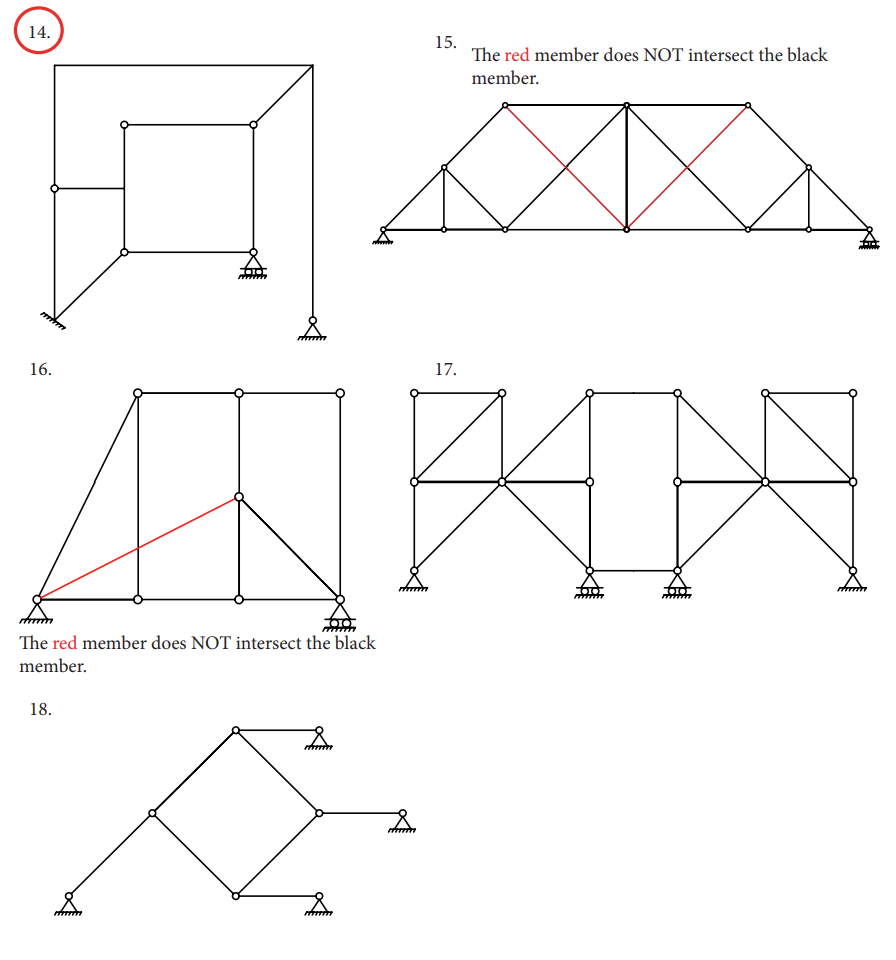 14.

15.
The red member does NOT intersect the black member.

16.

The red member does NOT intersect the black member.

17.

18.