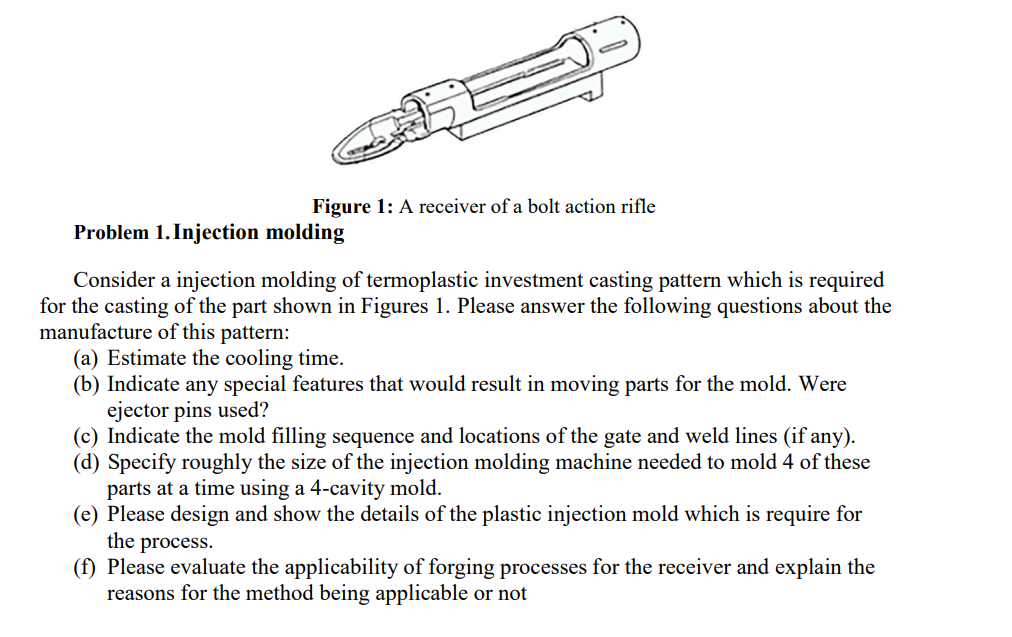 Figure 1: A receiver of a bolt action rifle

Problem 1. Injection molding

Consider a injection molding of termoplastic investment casting pattern which is required for the casting of the part shown in Figures 1. Please answer the following questions about the manufacture of this pattern:

(a) Estimate the cooling time.
(b) Indicate any special features that would result in moving parts for the mold. Were ejector pins used?
(c) Indicate the mold filling sequence and locations of the gate and weld lines (if any).
(d) Specify roughly the size of the injection molding machine needed to mold 4 of these parts at a time using a 4-cavity mold.
(e) Please design and show the details of the plastic injection mold which is require for the process.
(f) Please evaluate the applicability of forging processes for the receiver and explain the reasons for the method being applicable or not