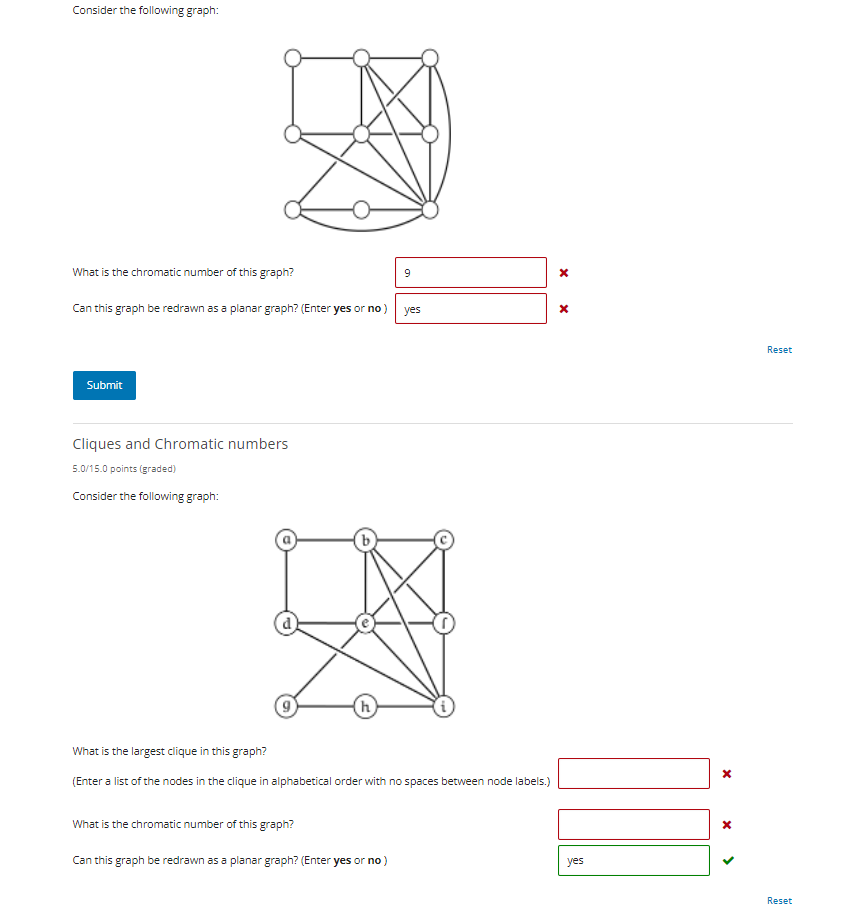 Consider the following graph:

What is the chromatic number of this graph? 9

Can this graph be redrawn as a planar graph? (Enter **yes** or **no** ) yes

Reset

Submit

Cliques and Chromatic numbers

5.0/15.0 points (graded)

Consider the following graph:

a b c d e f g h i

What is the largest clique in this graph?

(Enter a list of the nodes in the clique in alphabetical order with no spaces between node labels.)

What is the chromatic number of this graph?

Can this graph be redrawn as a planar graph? (Enter **yes** or **no** ) yes

Reset