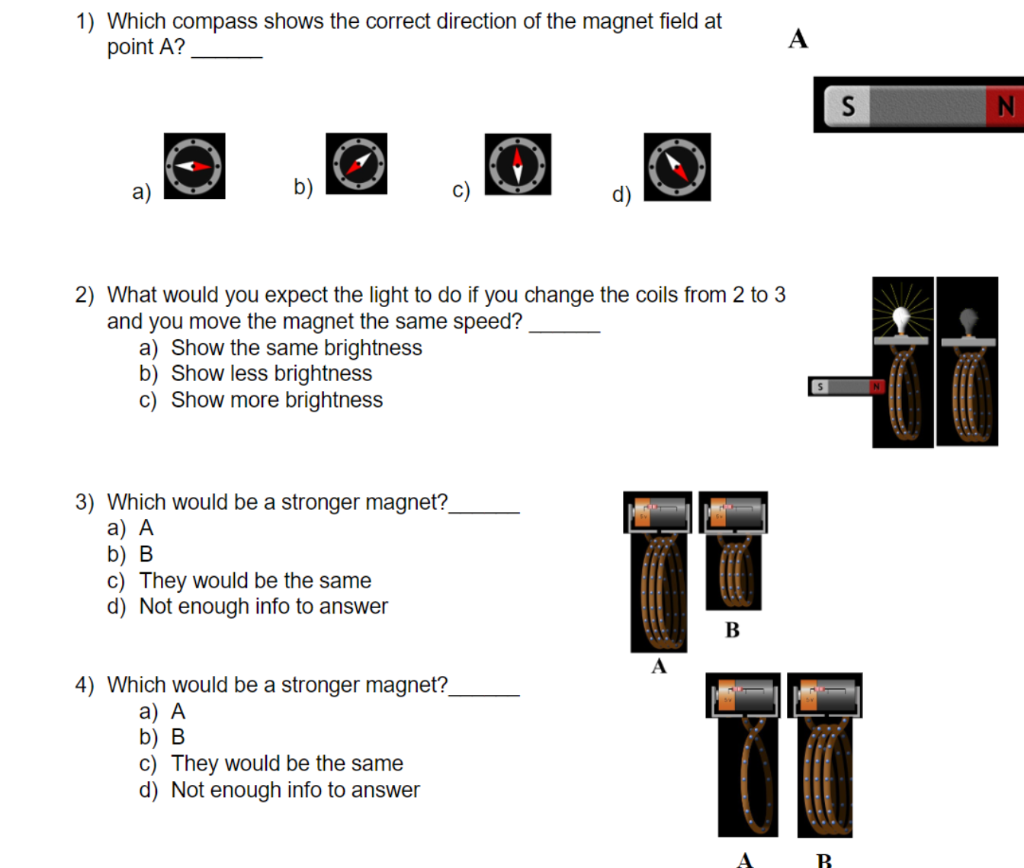 1) Which compass shows the correct direction of the magnet field at point A? ______

A

S N

a) b) c) d)

2) What would you expect the light to do if you change the coils from 2 to 3 and you move the magnet the same speed? ______
a) Show the same brightness
b) Show less brightness
c) Show more brightness

S N

3) Which would be a stronger magnet?______
a) A
b) B
c) They would be the same
d) Not enough info to answer

B

A

4) Which would be a stronger magnet?______
a) A
b) B
c) They would be the same
d) Not enough info to answer

A B