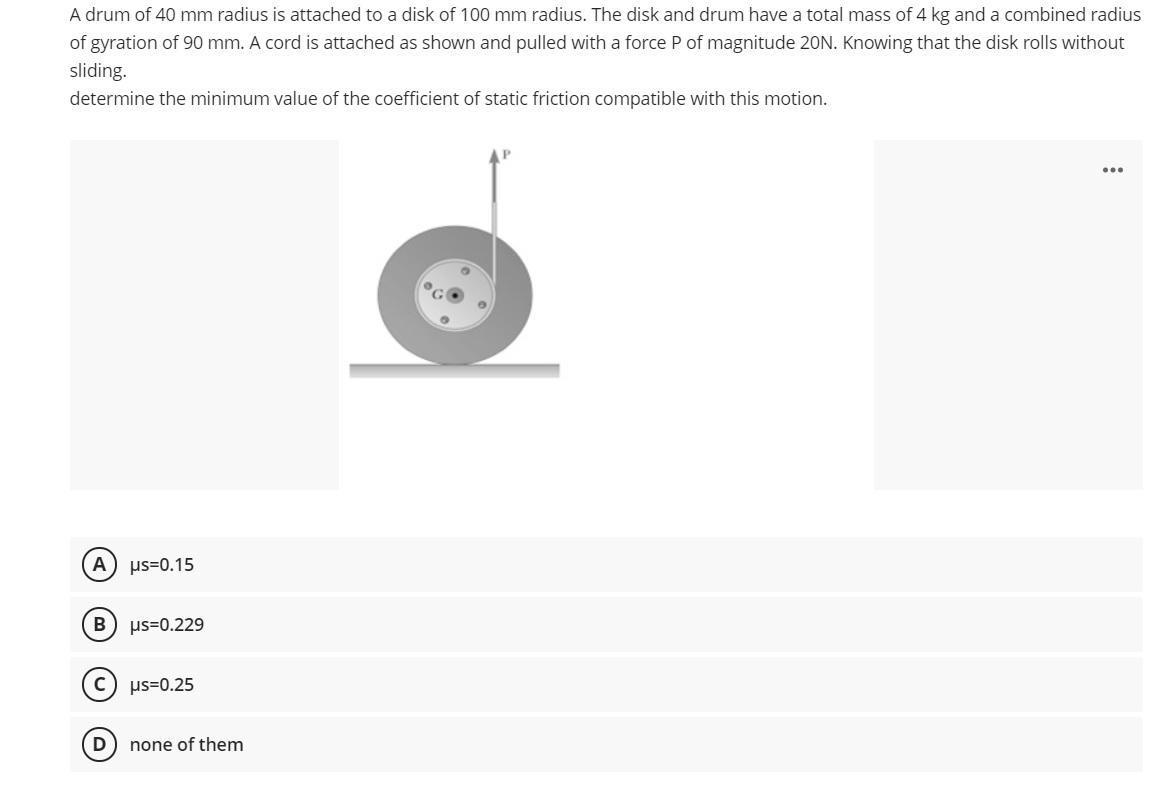 A drum of 40 mm radius is attached to a disk of 100 mm radius. The disk and drum have a total mass of 4 kg and a combined radius of gyration of 90 mm. A cord is attached as shown and pulled with a force P of magnitude 20N. Knowing that the disk rolls without sliding.
determine the minimum value of the coefficient of static friction compatible with this motion.

P

G

...

A μs=0.15

B μs=0.229

C μs=0.25

D none of them