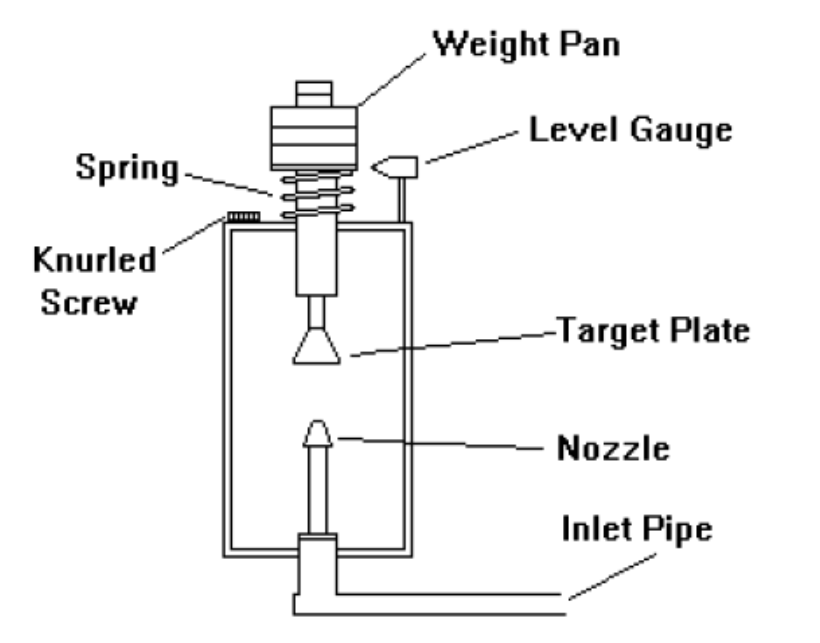 Weight Pan
Level Gauge
Spring
Knurled Screw
Target Plate
Nozzle
Inlet Pipe