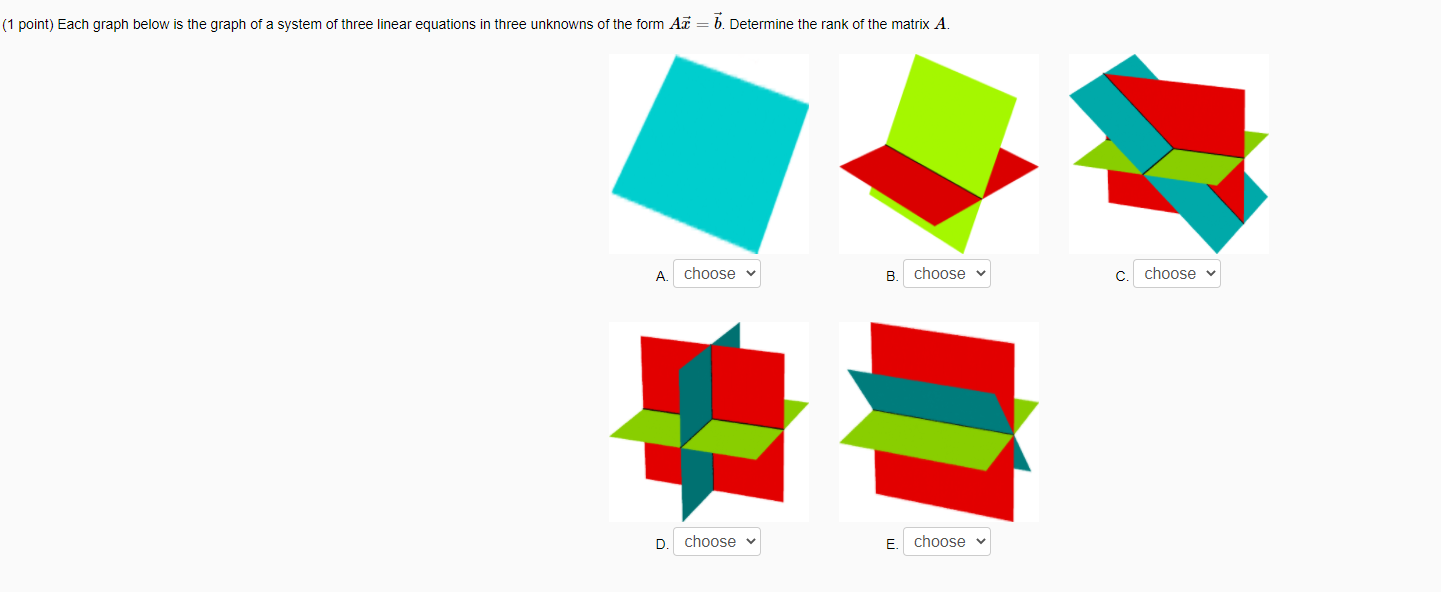 (1 point) Each graph below is the graph of a system of three linear equations in three unknowns of the form $A\vec{x} = \vec{b}$. Determine the rank of the matrix $A$.

A. choose

B. choose

C. choose

D. choose

E. choose