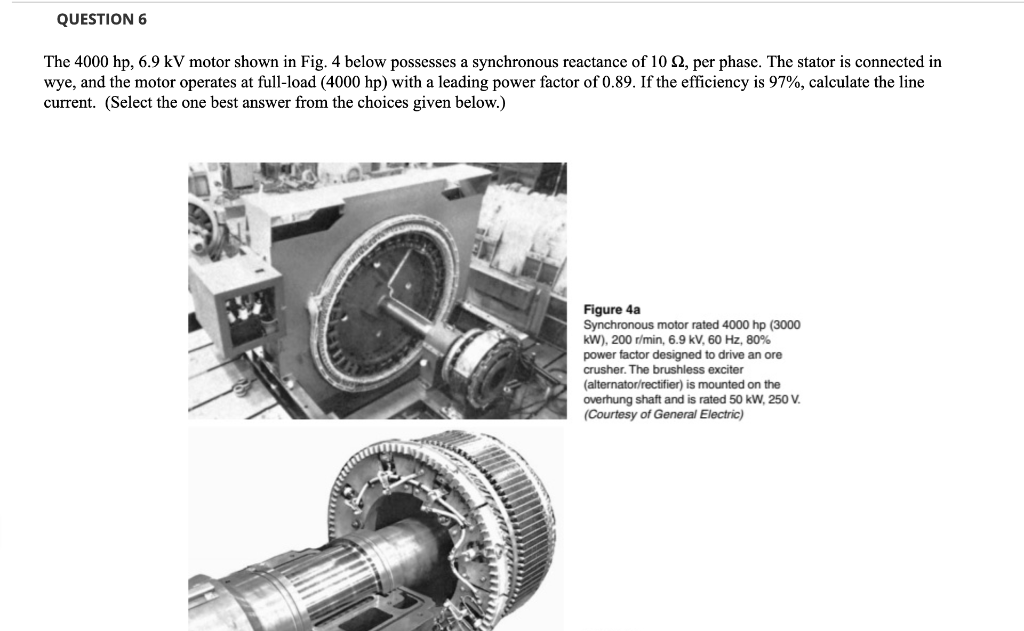 QUESTION 6

The 4000 hp, 6.9 kV motor shown in Fig. 4 below possesses a synchronous reactance of 10 Ω, per phase. The stator is connected in wye, and the motor operates at full-load (4000 hp) with a leading power factor of 0.89. If the efficiency is 97%, calculate the line current. (Select the one best answer from the choices given below.)

Figure 4a
Synchronous motor rated 4000 hp (3000 kW), 200 r/min, 6.9 kV, 60 Hz, 80% power factor designed to drive an ore crusher. The brushless exciter (alternator/rectifier) is mounted on the overhung shaft and is rated 50 kW, 250 V.
(Courtesy of General Electric)