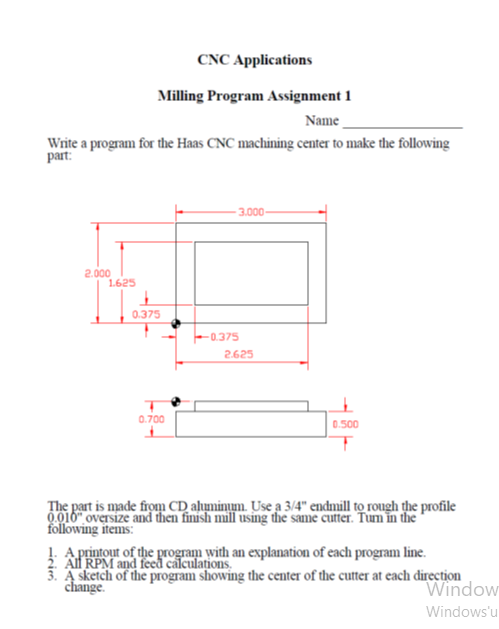 CNC Applications

Milling Program Assignment 1

Name ________________

Write a program for the Haas CNC machining center to make the following part:

3.000

2.000
1.625

0.375

0.375

2.625

0.700

0.500

The part is made from CD aluminum. Use a 3/4" endmill to rough the profile 0.010" oversize and then finish mill using the same cutter. Turn in the following items:

1. A printout of the program with an explanation of each program line.
2. All RPM and feed calculations.
3. A sketch of the program showing the center of the cutter at each direction change.

Window
Windows'u