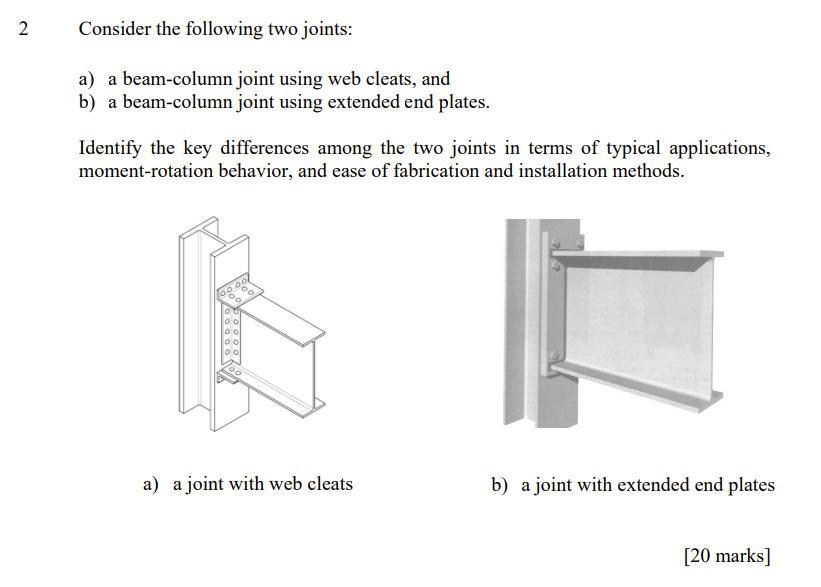 2 Consider the following two joints:

a) a beam-column joint using web cleats, and
b) a beam-column joint using extended end plates.

Identify the key differences among the two joints in terms of typical applications, moment-rotation behavior, and ease of fabrication and installation methods.

a) a joint with web cleats

b) a joint with extended end plates

[20 marks]