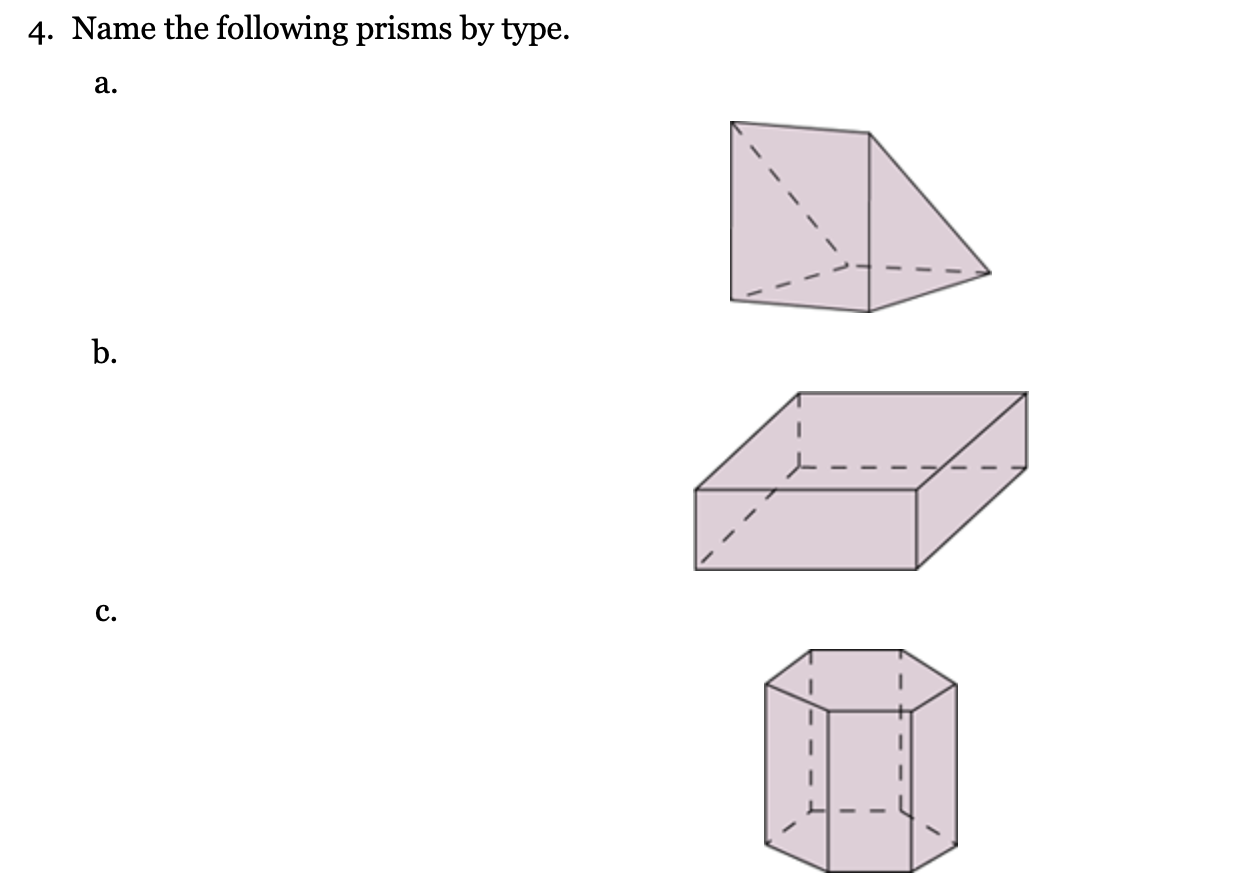 4. Name the following prisms by type.

a.

b.

c.