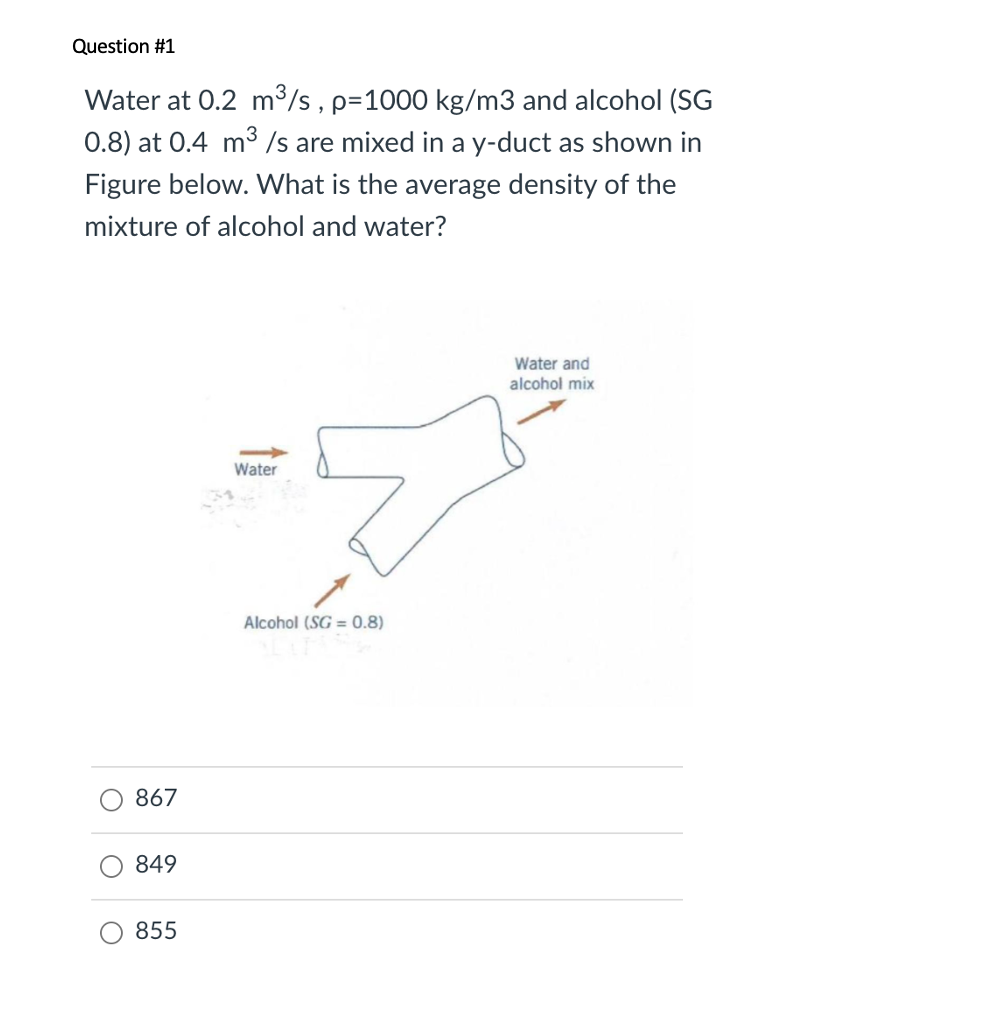 Question #1

Water at 0.2 $m^3/s$ , ρ=1000 kg/m3 and alcohol (SG 0.8) at 0.4 $m^3$ /s are mixed in a y-duct as shown in Figure below. What is the average density of the mixture of alcohol and water?

Water and alcohol mix

Water

Alcohol ($SG = 0.8$)

867

849

855