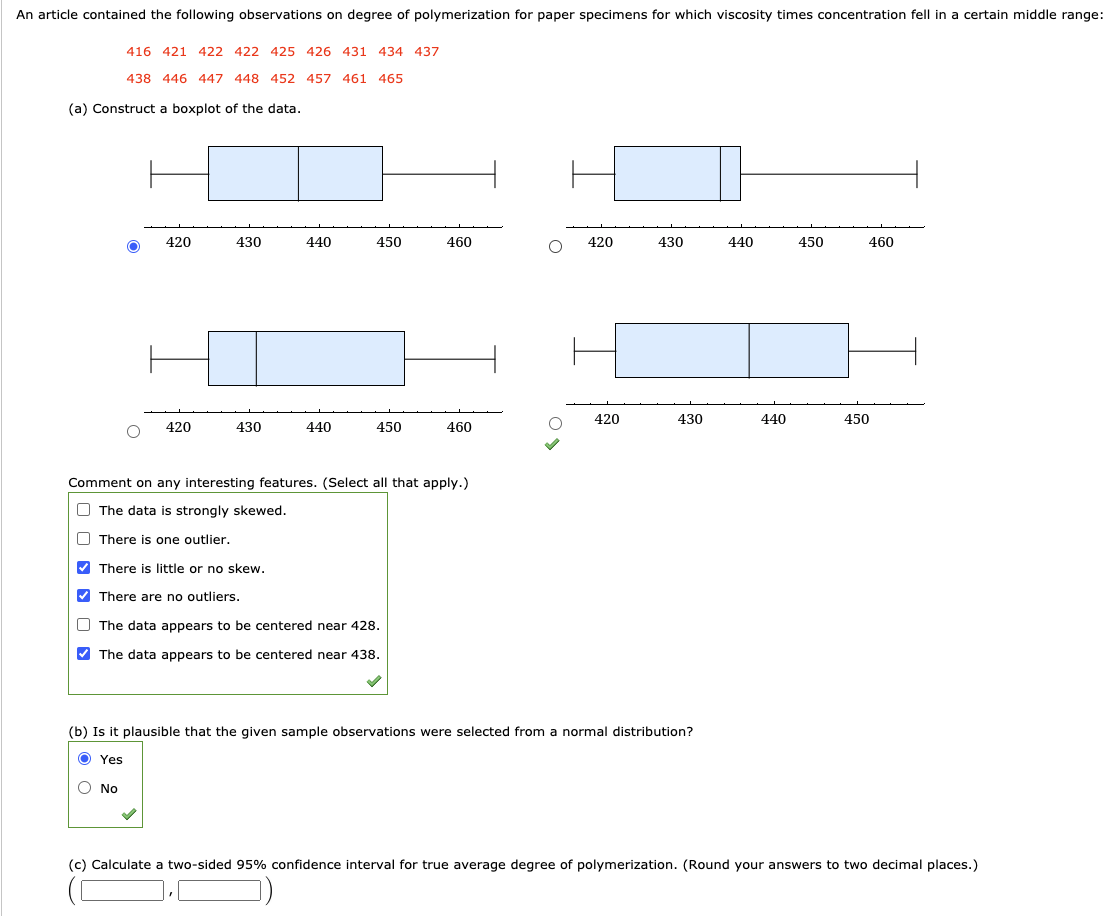 An article contained the following observations on degree of polymerization for paper specimens for which viscosity times concentration fell in a certain middle range:

416 421 422 422 425 426 431 434 437
438 446 447 448 452 457 461 465

(a) Construct a boxplot of the data.

420 430 440 450 460

420 430 440 450 460

420 430 440 450 460

420 430 440 450

Comment on any interesting features. (Select all that apply.)

The data is strongly skewed.

There is one outlier.

There is little or no skew.

There are no outliers.

The data appears to be centered near 428.

The data appears to be centered near 438.

(b) Is it plausible that the given sample observations were selected from a normal distribution?

Yes

No

(c) Calculate a two-sided 95% confidence interval for true average degree of polymerization. (Round your answers to two decimal places.)

( , )