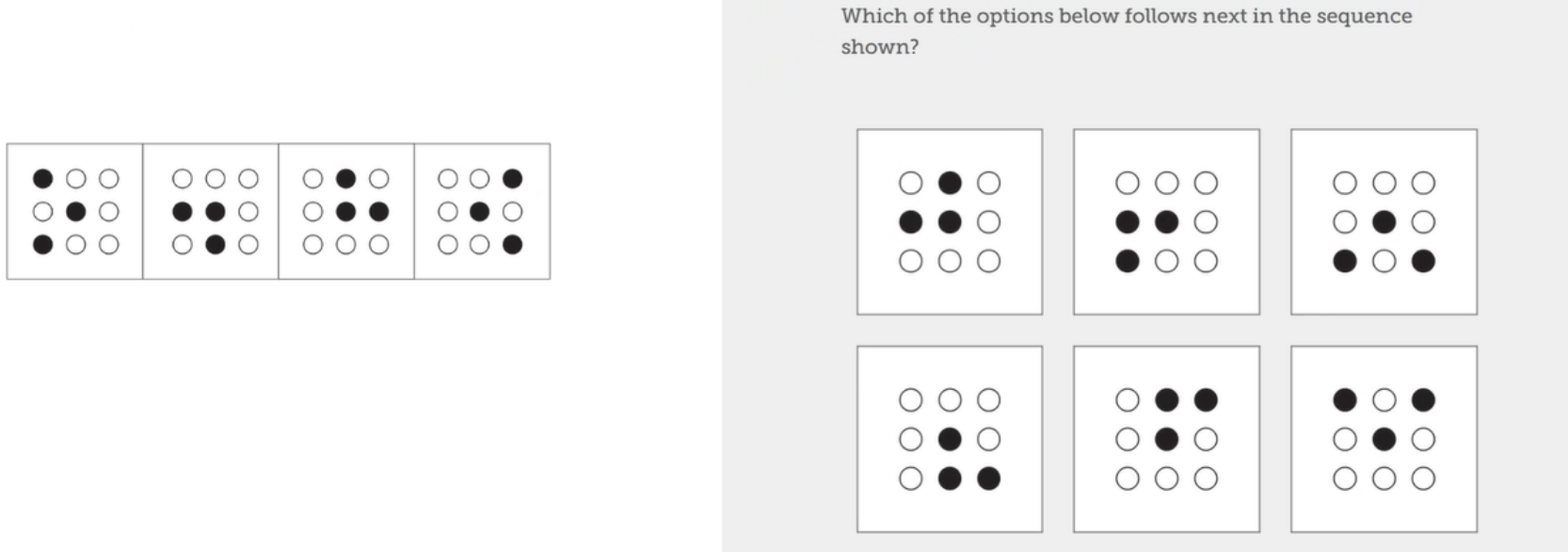 Which of the options below follows next in the sequence shown?