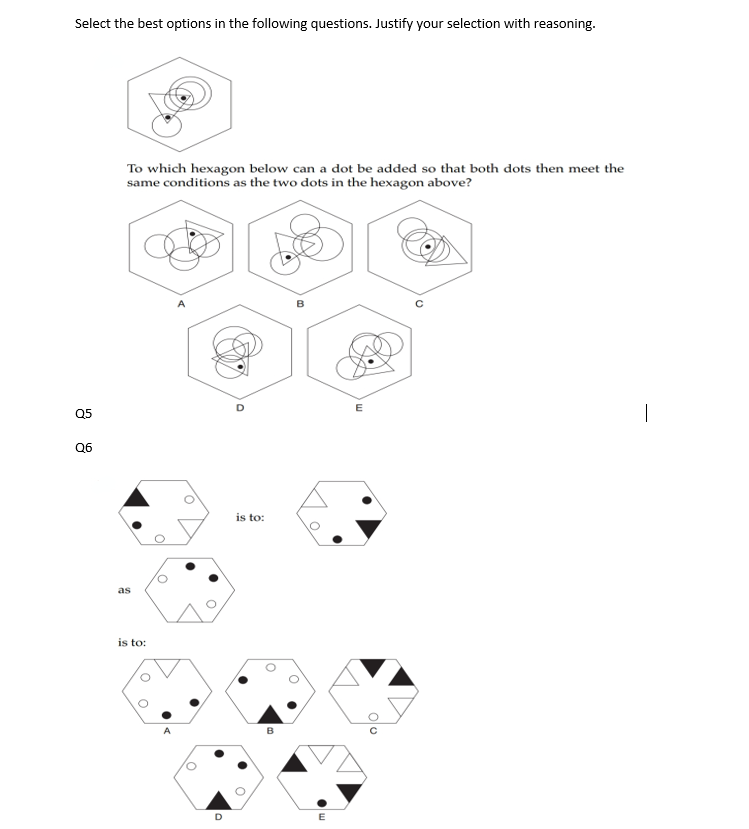 Select the best options in the following questions. Justify your selection with reasoning.

To which hexagon below can a dot be added so that both dots then meet the same conditions as the two dots in the hexagon above?

A B C

D E

Q5

Q6

is to:

as

is to:

A B C

D E