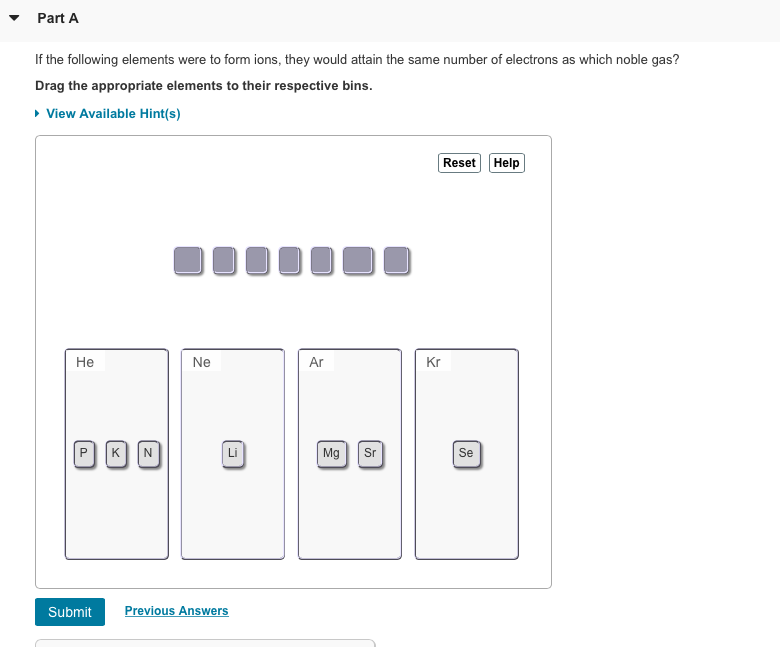 Part A

If the following elements were to form ions, they would attain the same number of electrons as which noble gas?

Drag the appropriate elements to their respective bins.

View Available Hint(s)

Reset Help

He
P K N

Ne
Li

Ar
Mg Sr

Kr
Se

Submit Previous Answers