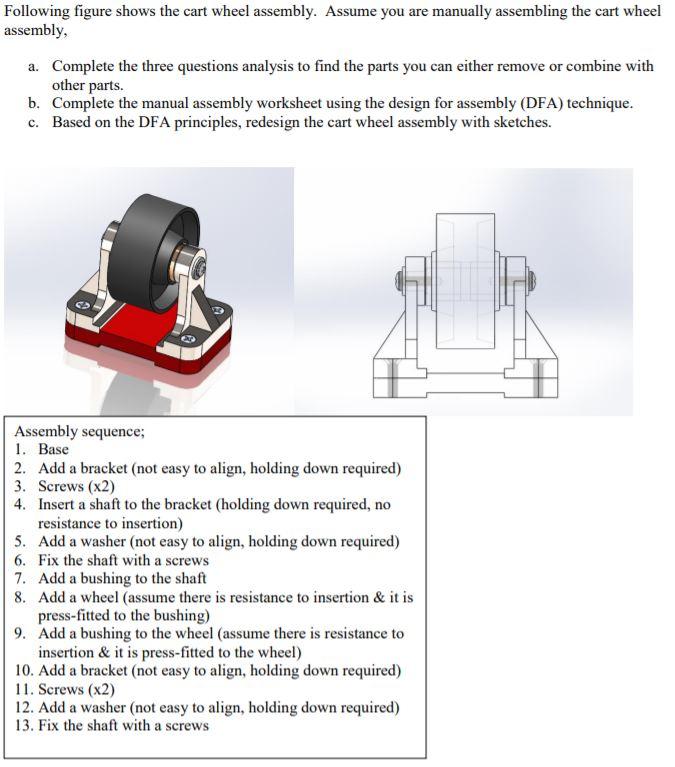 Following figure shows the cart wheel assembly. Assume you are manually assembling the cart wheel assembly,

a. Complete the three questions analysis to find the parts you can either remove or combine with other parts.
b. Complete the manual assembly worksheet using the design for assembly (DFA) technique.
c. Based on the DFA principles, redesign the cart wheel assembly with sketches.

Assembly sequence;
1. Base
2. Add a bracket (not easy to align, holding down required)
3. Screws (x2)
4. Insert a shaft to the bracket (holding down required, no resistance to insertion)
5. Add a washer (not easy to align, holding down required)
6. Fix the shaft with a screws
7. Add a bushing to the shaft
8. Add a wheel (assume there is resistance to insertion & it is press-fitted to the bushing)
9. Add a bushing to the wheel (assume there is resistance to insertion & it is press-fitted to the wheel)
10. Add a bracket (not easy to align, holding down required)
11. Screws (x2)
12. Add a washer (not easy to align, holding down required)
13. Fix the shaft with a screws