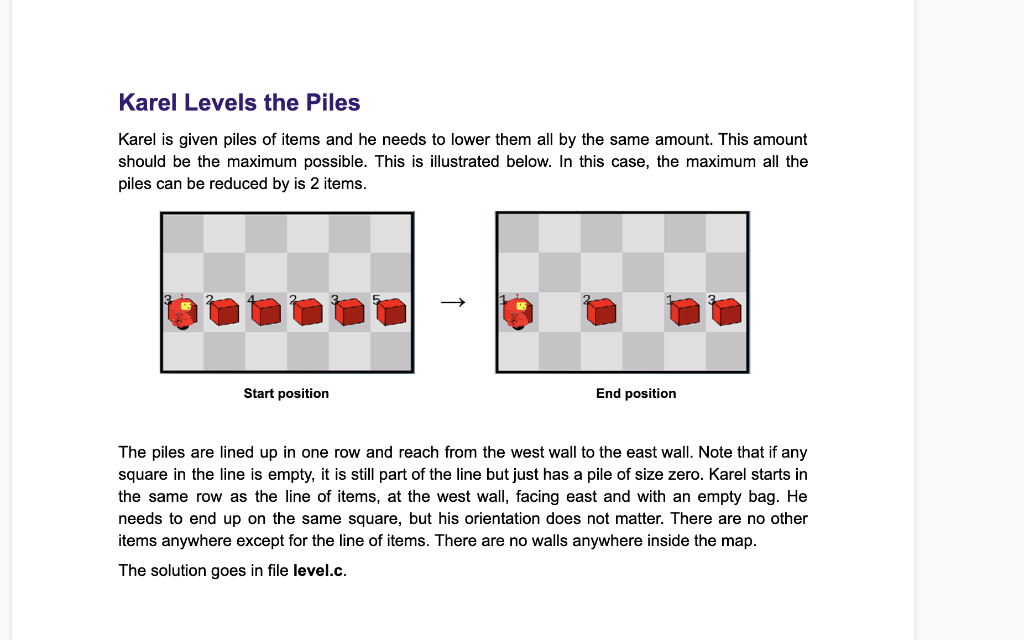 Karel Levels the Piles

Karel is given piles of items and he needs to lower them all by the same amount. This amount should be the maximum possible. This is illustrated below. In this case, the maximum all the piles can be reduced by is 2 items.

3 2 4 2 3 5

→

1 2 1 3

Start position

End position

The piles are lined up in one row and reach from the west wall to the east wall. Note that if any square in the line is empty, it is still part of the line but just has a pile of size zero. Karel starts in the same row as the line of items, at the west wall, facing east and with an empty bag. He needs to end up on the same square, but his orientation does not matter. There are no other items anywhere except for the line of items. There are no walls anywhere inside the map.

The solution goes in file **level.c**.