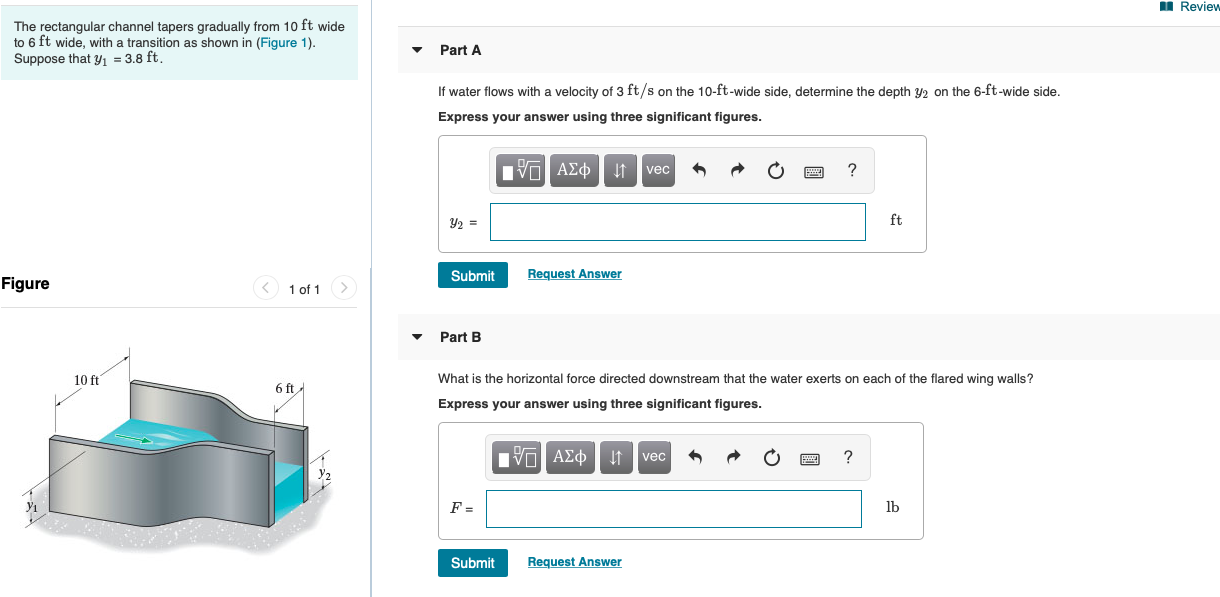 Review

The rectangular channel tapers gradually from 10 ft wide to 6 ft wide, with a transition as shown in (Figure 1). Suppose that $y_1$ = 3.8 ft.

Figure

1 of 1

10 ft

6 ft

$y_2$

$y_1$

Part A

If water flows with a velocity of 3 ft/s on the 10-ft-wide side, determine the depth $y_2$ on the 6-ft-wide side.

Express your answer using three significant figures.

ΑΣφ ↓↑ vec ?

$y_2$ =

ft

Submit Request Answer

Part B

What is the horizontal force directed downstream that the water exerts on each of the flared wing walls?

Express your answer using three significant figures.

ΑΣφ ↓↑ vec ?

$F$ =

lb

Submit Request Answer