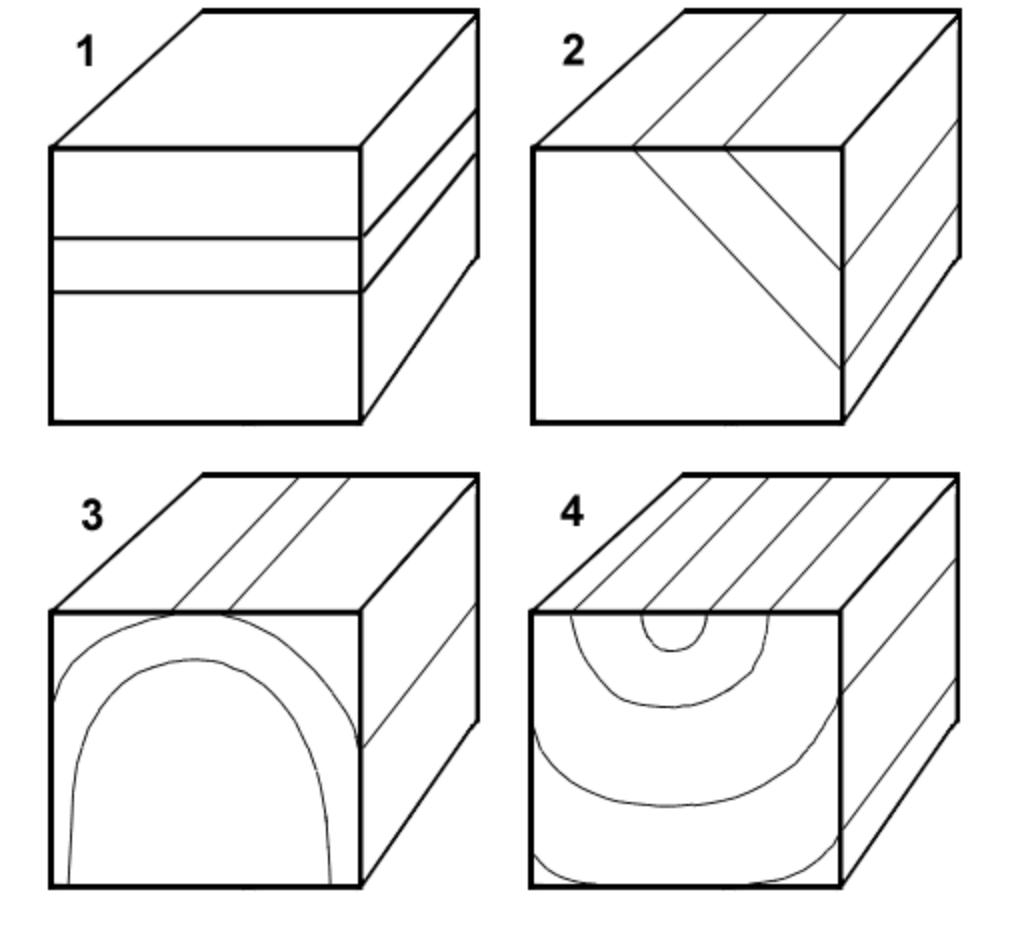 1

2

3

4