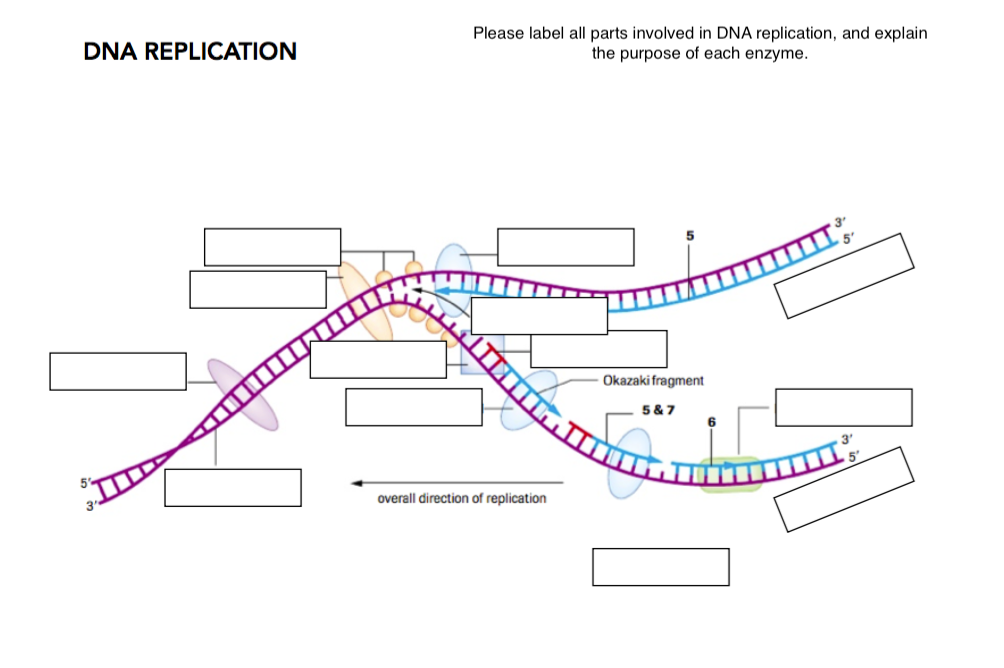 DNA REPLICATION

Please label all parts involved in DNA replication, and explain the purpose of each enzyme.

5

3′
5′

Okazaki fragment

5 & 7

6

3′
5′

5′
3′

overall direction of replication