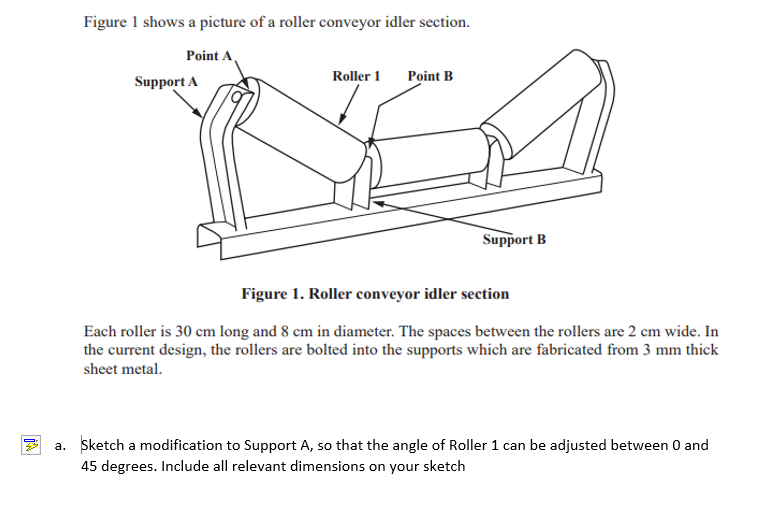 Figure 1 shows a picture of a roller conveyor idler section.

Point A

Support A

Roller 1

Point B

Support B

Figure 1. Roller conveyor idler section

Each roller is 30 cm long and 8 cm in diameter. The spaces between the rollers are 2 cm wide. In the current design, the rollers are bolted into the supports which are fabricated from 3 mm thick sheet metal.

a. Sketch a modification to Support A, so that the angle of Roller 1 can be adjusted between 0 and 45 degrees. Include all relevant dimensions on your sketch