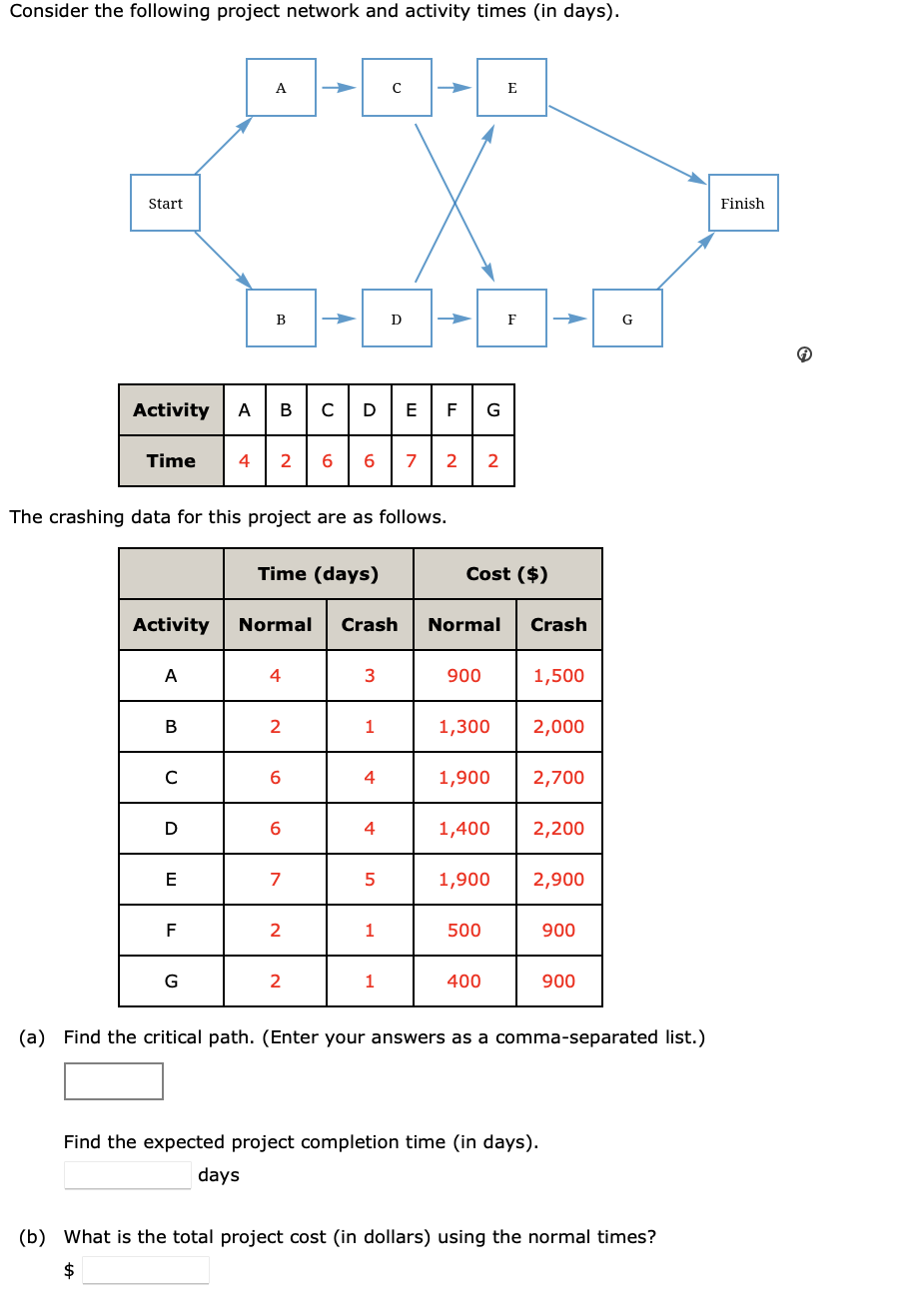 Consider the following project network and activity times (in days).

A
C
E
Start
Finish
B
D
F
G

| Activity | A | B | C | D | E | F | G |
|---|---|---|---|---|---|---|---|
| Time | 4 | 2 | 6 | 6 | 7 | 2 | 2 |

The crashing data for this project are as follows.

| | Time (days) | | Cost ($) | |
|---|---|---|---|---|
| Activity | Normal | Crash | Normal | Crash |
| A | 4 | 3 | 900 | 1,500 |
| B | 2 | 1 | 1,300 | 2,000 |
| C | 6 | 4 | 1,900 | 2,700 |
| D | 6 | 4 | 1,400 | 2,200 |
| E | 7 | 5 | 1,900 | 2,900 |
| F | 2 | 1 | 500 | 900 |
| G | 2 | 1 | 400 | 900 |

(a) Find the critical path. (Enter your answers as a comma-separated list.)

Find the expected project completion time (in days).
days

(b) What is the total project cost (in dollars) using the normal times?
$