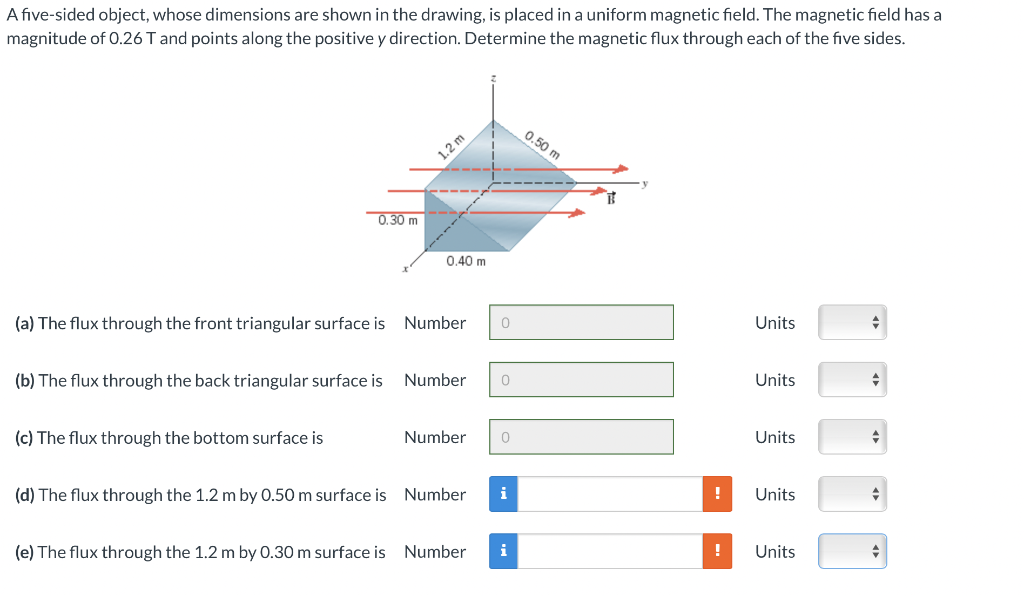 A five-sided object, whose dimensions are shown in the drawing, is placed in a uniform magnetic field. The magnetic field has a magnitude of 0.26 T and points along the positive y direction. Determine the magnetic flux through each of the five sides.

z
1.2 m
0.50 m
y
$\vec{B}$
0.30 m
0.40 m
x

(a) The flux through the front triangular surface is Number 0 Units

(b) The flux through the back triangular surface is Number 0 Units

(c) The flux through the bottom surface is Number 0 Units

(d) The flux through the 1.2 m by 0.50 m surface is Number i ! Units

(e) The flux through the 1.2 m by 0.30 m surface is Number i ! Units