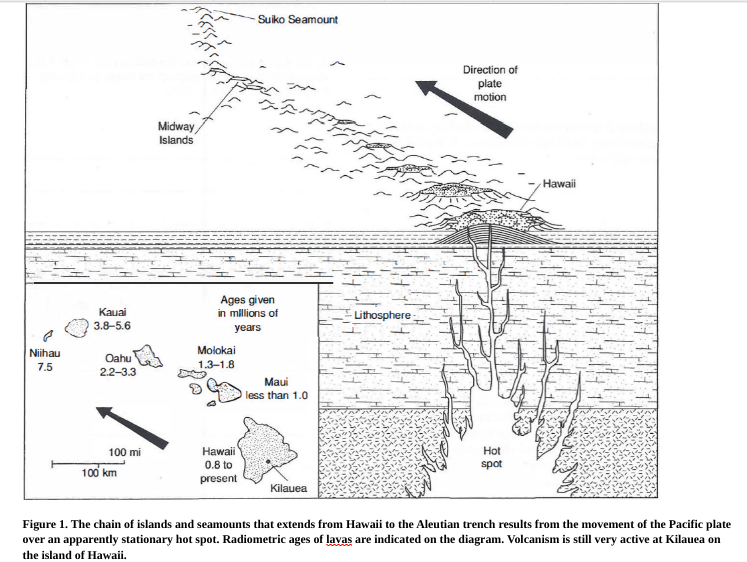 Suiko Seamount

Direction of plate motion

Midway Islands

Hawaii

Lithosphere

Hot spot

Ages given in millions of years

Kauai 3.8–5.6

Niihau 7.5

Oahu 2.2–3.3

Molokai 1.3–1.8

Maui less than 1.0

Hawaii 0.8 to present

Kilauea

100 mi

100 km

Figure 1. The chain of islands and seamounts that extends from Hawaii to the Aleutian trench results from the movement of the Pacific plate over an apparently stationary hot spot. Radiometric ages of lavas are indicated on the diagram. Volcanism is still very active at Kilauea on the island of Hawaii.