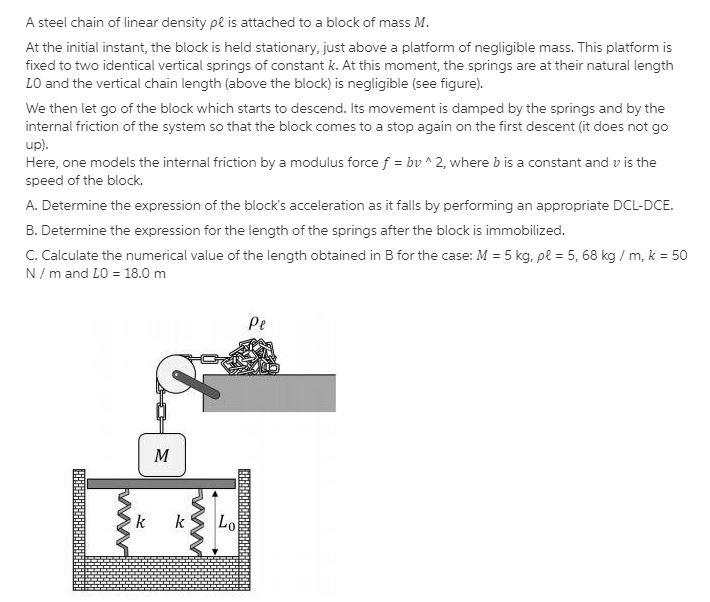 A steel chain of linear density $\rho\ell$ is attached to a block of mass $M$.

At the initial instant, the block is held stationary, just above a platform of negligible mass. This platform is fixed to two identical vertical springs of constant $k$. At this moment, the springs are at their natural length $L0$ and the vertical chain length (above the block) is negligible (see figure).

We then let go of the block which starts to descend. Its movement is damped by the springs and by the internal friction of the system so that the block comes to a stop again on the first descent (it does not go up).
Here, one models the internal friction by a modulus force $f = bv$ ^ 2, where $b$ is a constant and $v$ is the speed of the block.

A. Determine the expression of the block's acceleration as it falls by performing an appropriate DCL-DCE.

B. Determine the expression for the length of the springs after the block is immobilized.

C. Calculate the numerical value of the length obtained in B for the case: $M$ = 5 kg, $\rho\ell$ = 5, 68 kg / m, $k$ = 50 N / m and $L0$ = 18.0 m

$\rho_\ell$

$M$

$k$ $k$ $L_0$