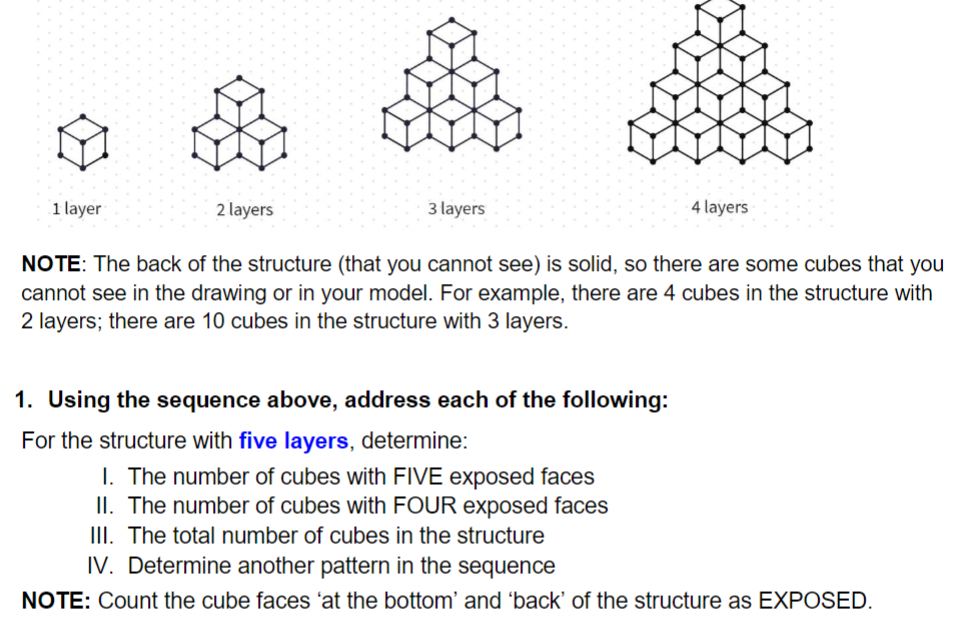 1 layer

2 layers

3 layers

4 layers

NOTE: The back of the structure (that you cannot see) is solid, so there are some cubes that you cannot see in the drawing or in your model. For example, there are 4 cubes in the structure with 2 layers; there are 10 cubes in the structure with 3 layers.

1. Using the sequence above, address each of the following:

For the structure with five layers, determine:

I. The number of cubes with FIVE exposed faces
II. The number of cubes with FOUR exposed faces
III. The total number of cubes in the structure
IV. Determine another pattern in the sequence

NOTE: Count the cube faces ‘at the bottom’ and ‘back’ of the structure as EXPOSED.