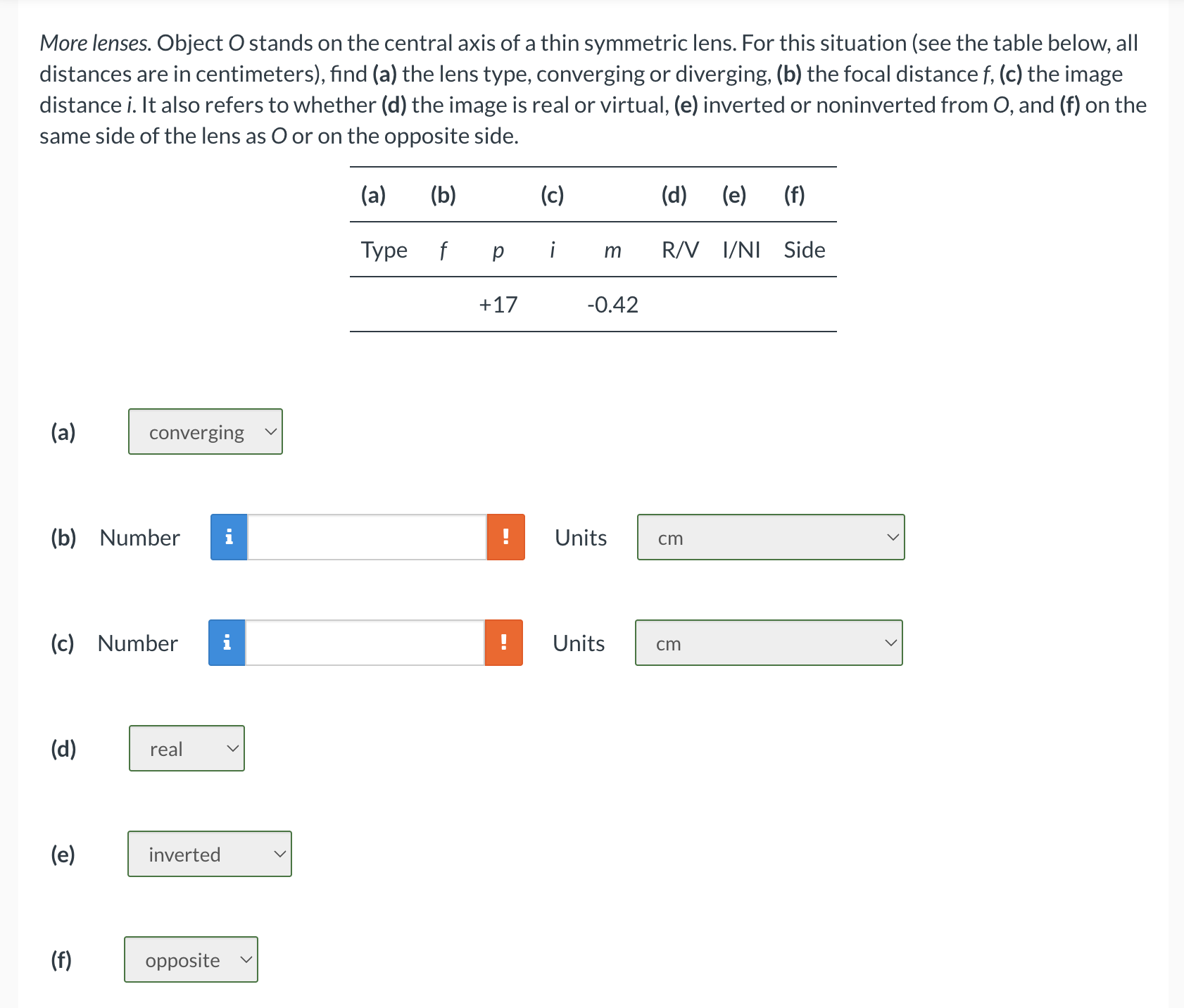 More lenses. Object O stands on the central axis of a thin symmetric lens. For this situation (see the table below, all distances are in centimeters), find (a) the lens type, converging or diverging, (b) the focal distance f, (c) the image distance i. It also refers to whether (d) the image is real or virtual, (e) inverted or noninverted from O, and (f) on the same side of the lens as O or on the opposite side.

| (a) | (b) | | (c) | | (d) | (e) | (f) |
|---|---|---|---|---|---|---|---|
| Type | f | p | i | m | R/V | I/NI | Side |
| | | +17 | | -0.42 | | | |

(a) converging

(b) Number i ! Units cm

(c) Number i ! Units cm

(d) real

(e) inverted

(f) opposite