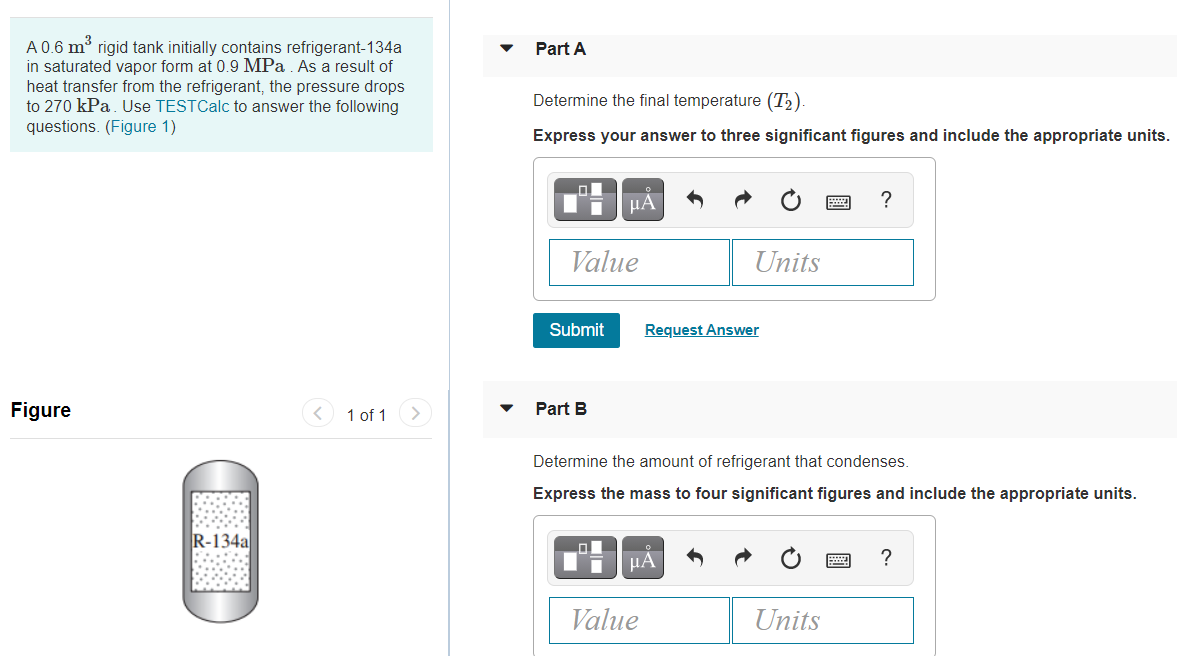 A 0.6 $m^3$ rigid tank initially contains refrigerant-134a in saturated vapor form at 0.9 MPa . As a result of heat transfer from the refrigerant, the pressure drops to 270 kPa . Use TESTCalc to answer the following questions. (Figure 1)

Figure

1 of 1

R-134a

Part A

Determine the final temperature $(T_2)$.

Express your answer to three significant figures and include the appropriate units.

μÅ

?

Value

Units

Submit

Request Answer

Part B

Determine the amount of refrigerant that condenses.

Express the mass to four significant figures and include the appropriate units.

μÅ

?

Value

Units