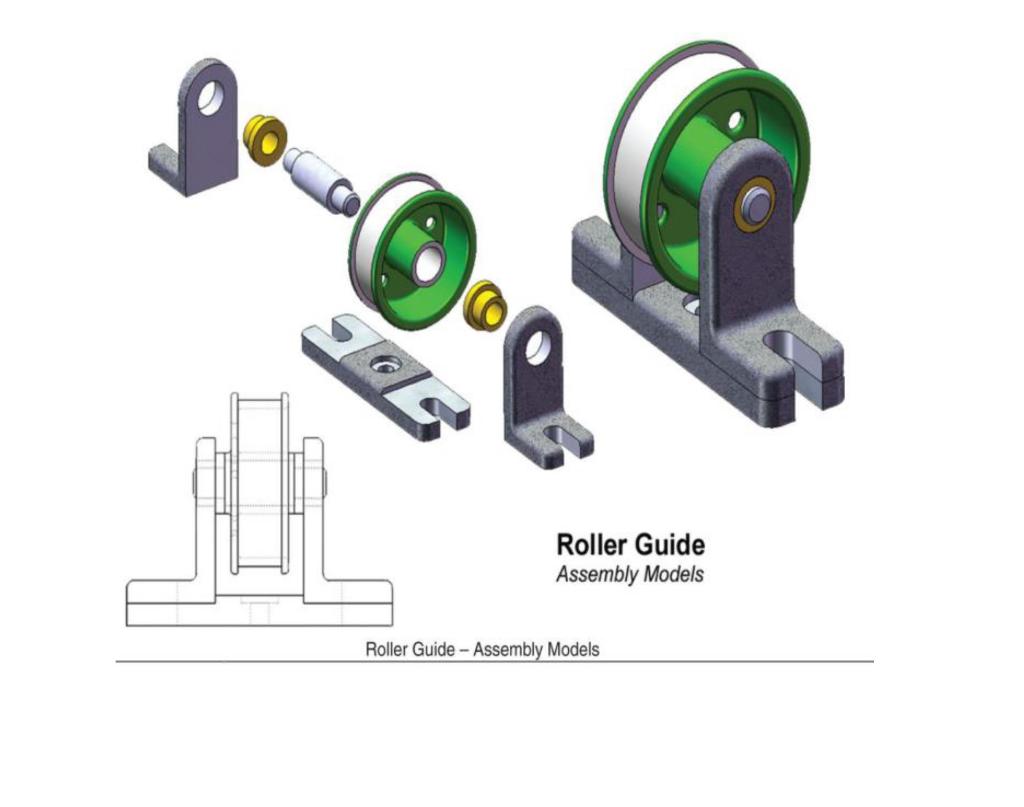 Roller Guide
Assembly Models

Roller Guide – Assembly Models