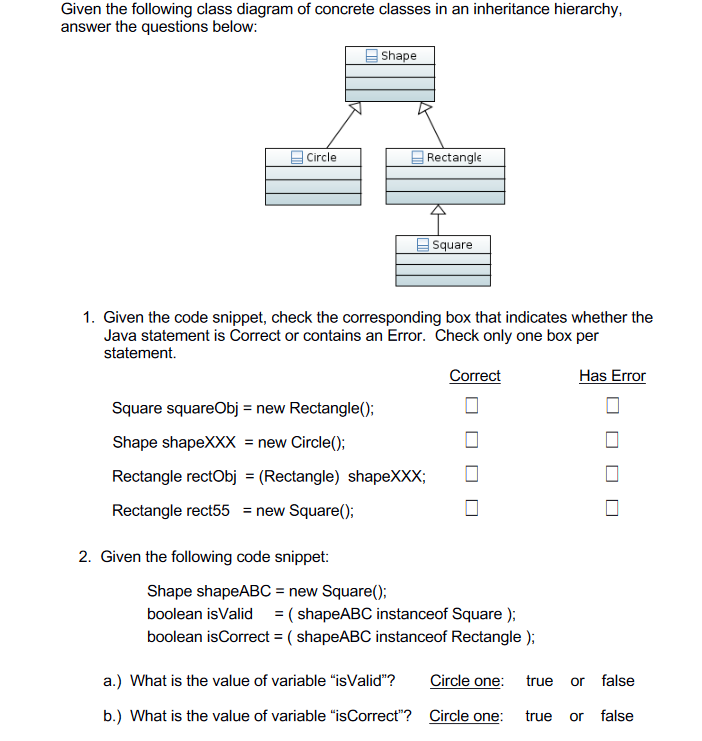 Given the following class diagram of concrete classes in an inheritance hierarchy, answer the questions below:

Shape

Circle

Rectangle

Square

1. Given the code snippet, check the corresponding box that indicates whether the Java statement is Correct or contains an Error. Check only one box per statement.

| | Correct | Has Error |
|---|---|---|
| Square squareObj = new Rectangle(); | ☐ | ☐ |
| Shape shapeXXX = new Circle(); | ☐ | ☐ |
| Rectangle rectObj = (Rectangle) shapeXXX; | ☐ | ☐ |
| Rectangle rect55 = new Square(); | ☐ | ☐ |

2. Given the following code snippet:

Shape shapeABC = new Square();
boolean isValid = ( shapeABC instanceof Square );
boolean isCorrect = ( shapeABC instanceof Rectangle );

a.) What is the value of variable “isValid”? Circle one: true or false

b.) What is the value of variable “isCorrect”? Circle one: true or false