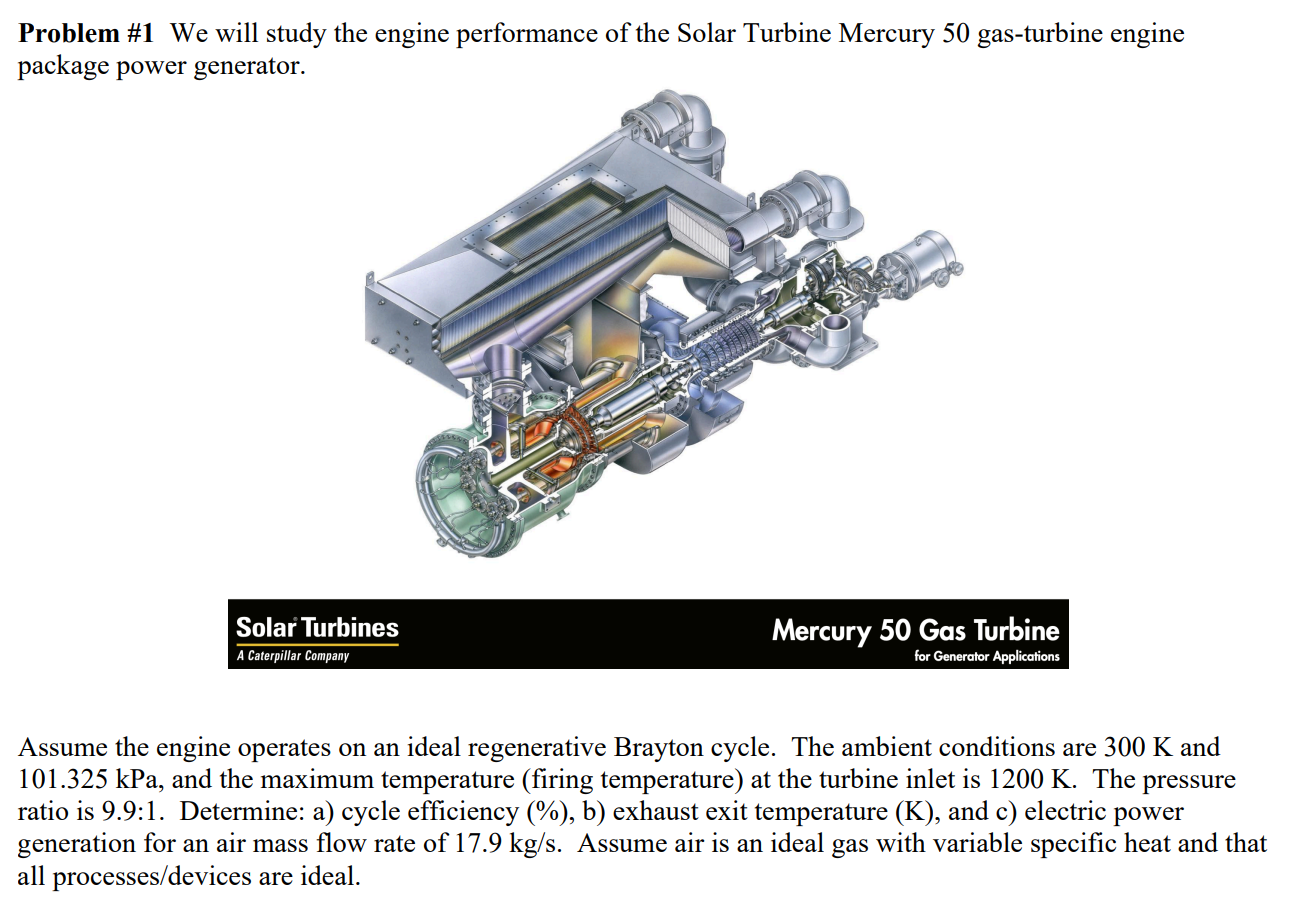 **Problem #1** We will study the engine performance of the Solar Turbine Mercury 50 gas-turbine engine package power generator.

Solar Turbines
A Caterpillar Company

Mercury 50 Gas Turbine
for Generator Applications

Assume the engine operates on an ideal regenerative Brayton cycle. The ambient conditions are 300 K and 101.325 kPa, and the maximum temperature (firing temperature) at the turbine inlet is 1200 K. The pressure ratio is 9.9:1. Determine: a) cycle efficiency (%), b) exhaust exit temperature (K), and c) electric power generation for an air mass flow rate of 17.9 kg/s. Assume air is an ideal gas with variable specific heat and that all processes/devices are ideal.