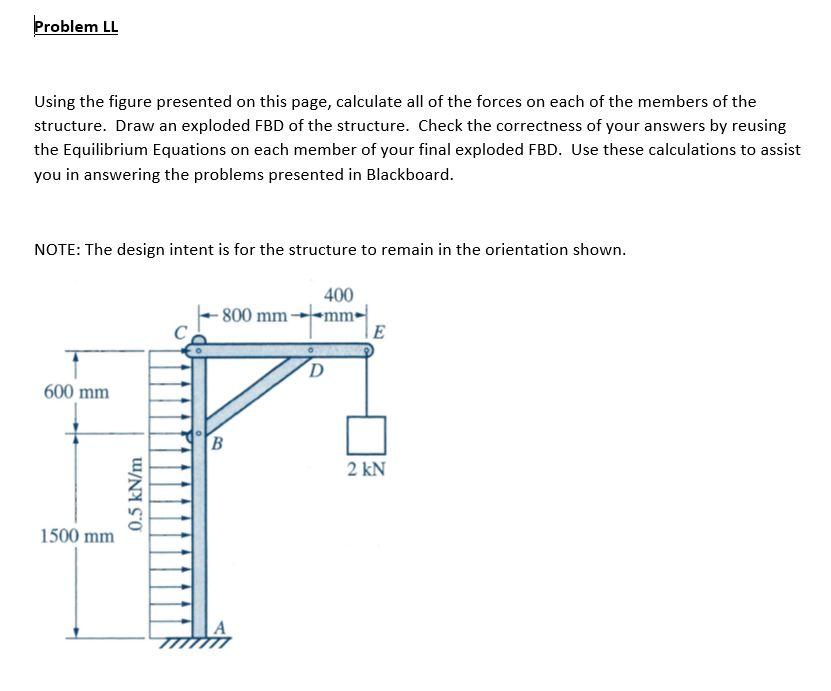 Problem LL

Using the figure presented on this page, calculate all of the forces on each of the members of the structure. Draw an exploded FBD of the structure. Check the correctness of your answers by reusing the Equilibrium Equations on each member of your final exploded FBD. Use these calculations to assist you in answering the problems presented in Blackboard.

NOTE: The design intent is for the structure to remain in the orientation shown.

800 mm
400 mm
C
E
D
600 mm
B
2 kN
0.5 kN/m
1500 mm
A