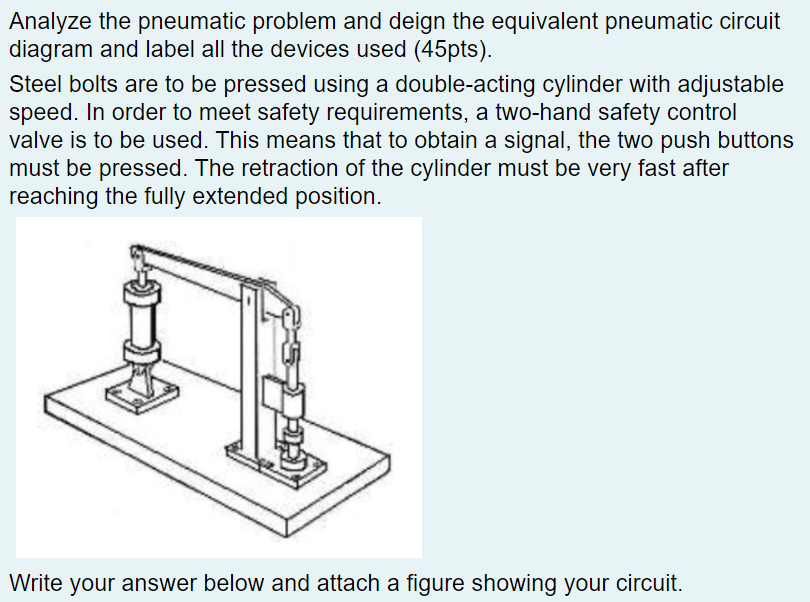 Analyze the pneumatic problem and deign the equivalent pneumatic circuit diagram and label all the devices used (45pts).

Steel bolts are to be pressed using a double-acting cylinder with adjustable speed. In order to meet safety requirements, a two-hand safety control valve is to be used. This means that to obtain a signal, the two push buttons must be pressed. The retraction of the cylinder must be very fast after reaching the fully extended position.

Write your answer below and attach a figure showing your circuit.