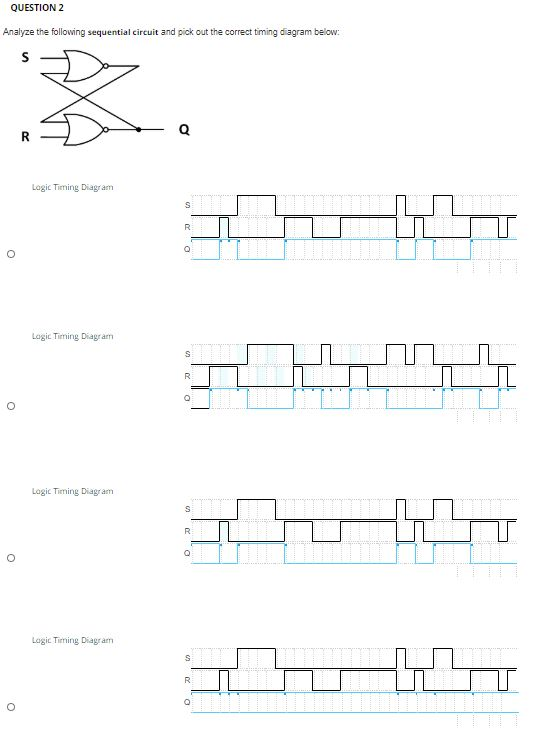 QUESTION 2

Analyze the following sequential circuit and pick out the correct timing diagram below:

S

R

Q

Logic Timing Diagram

S
R
Q

Logic Timing Diagram

S
R
Q

Logic Timing Diagram

S
R
Q

Logic Timing Diagram

S
R
Q